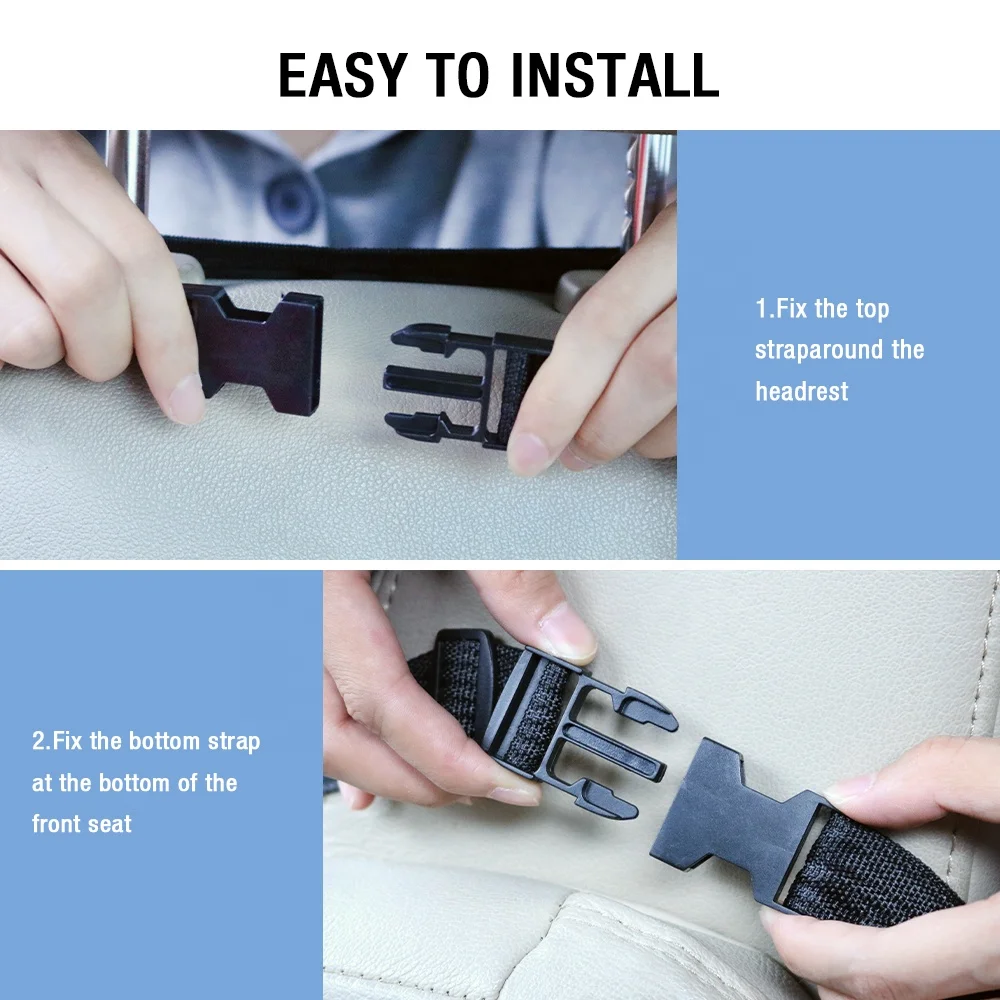 EASY TO INSTALL

1.Fix the top straparound the headrest

2.Fix the bottom strap at the bottom of the front seat