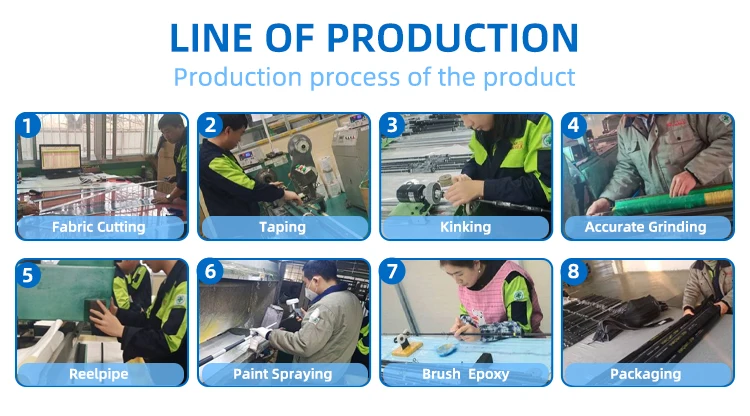 LINE OF PRODUCTION
Production process of the product

1
Fabric Cutting

2
Taping

3
Kinking

4
Accurate Grinding

5
Reelpipe

6
Paint Spraying

7
Brush Epoxy

8
Packaging