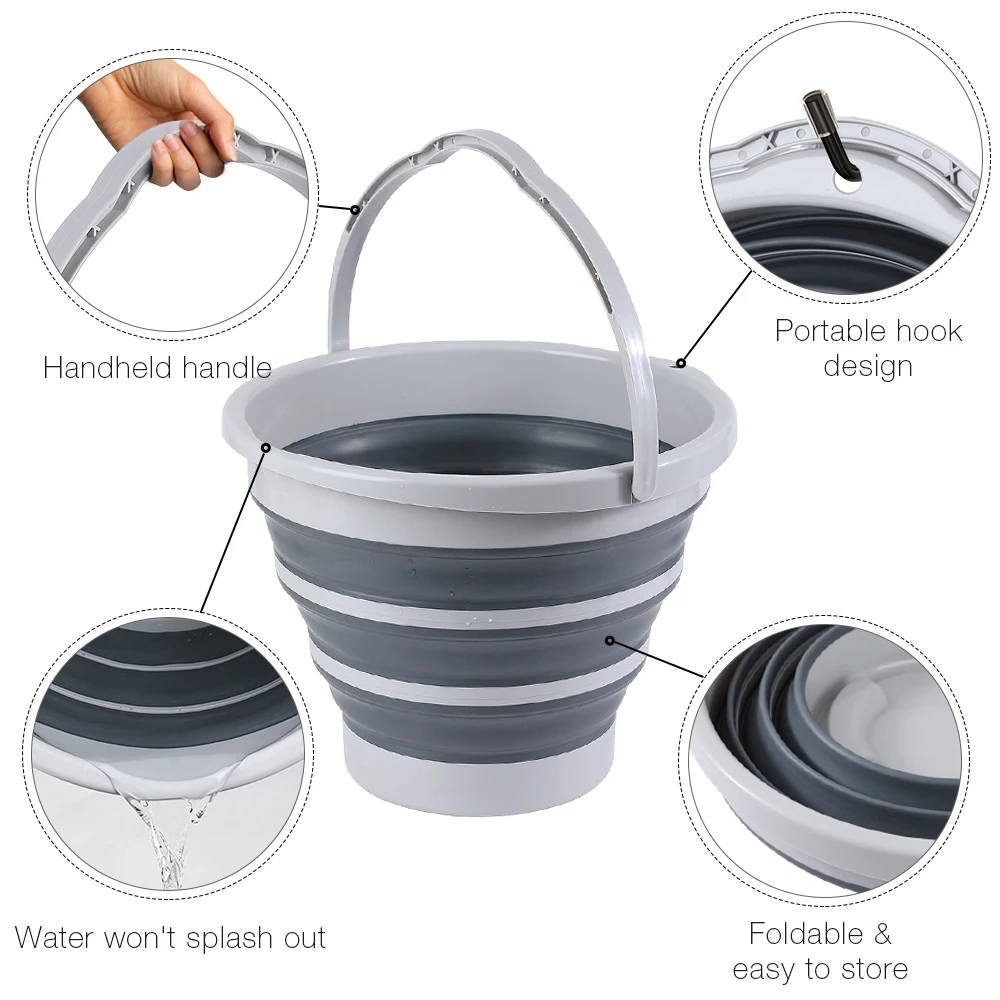 Handheld handle

Portable hook design

Water won't splash out

Foldable & easy to store