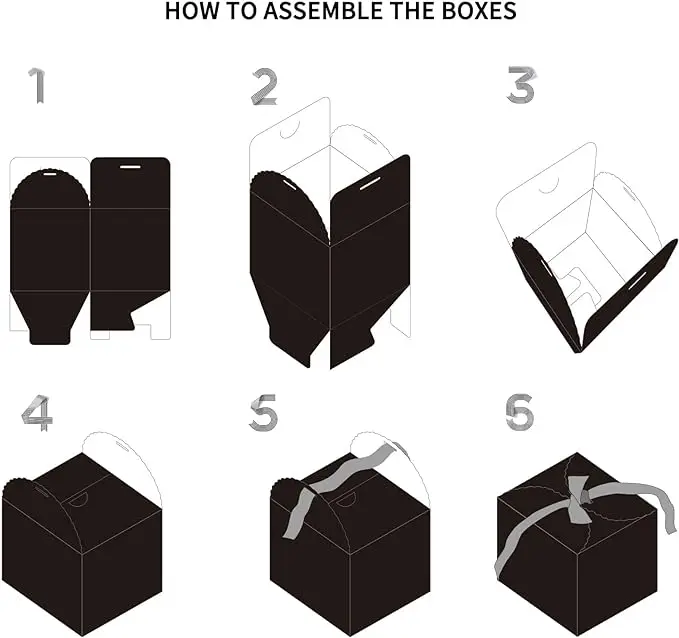 HOW TO ASSEMBLE THE BOXES

1

2

3

4

5

6