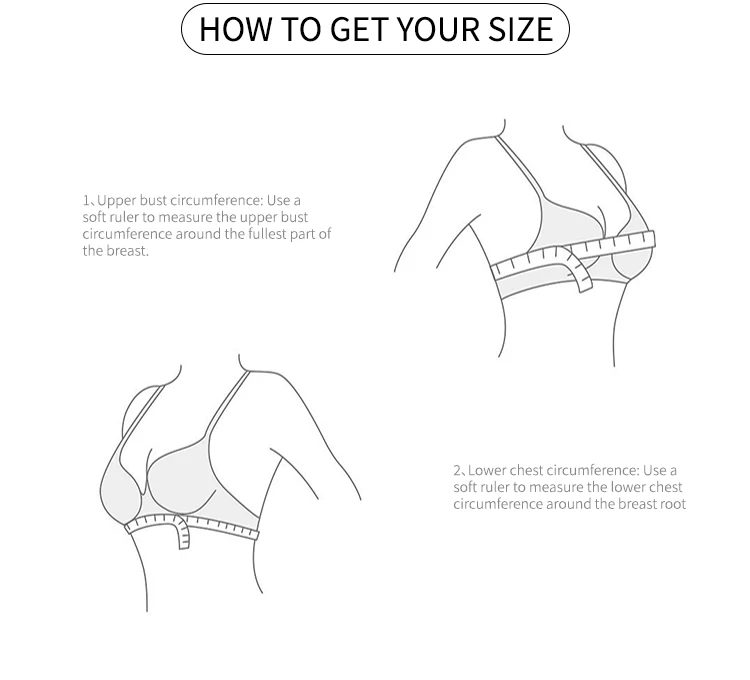 HOW TO GET YOUR SIZE

1、Upper bust circumference: Use a soft ruler to measure the upper bust circumference around the fullest part of the breast.

2、Lower chest circumference: Use a soft ruler to measure the lower chest circumference around the breast root