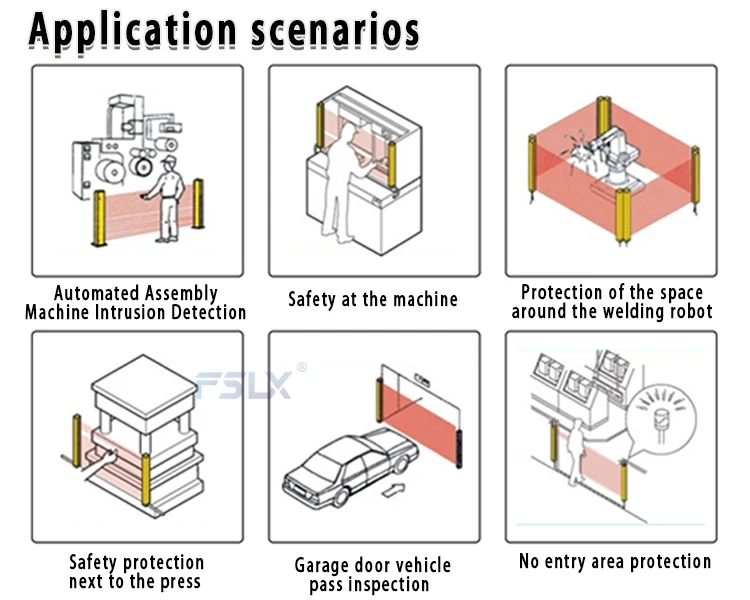 Application scenarios

Automated Assembly Machine Intrusion Detection

Safety at the machine

Protection of the space around the welding robot

FSLX®

Safety protection next to the press

Garage door vehicle pass inspection

No entry area protection