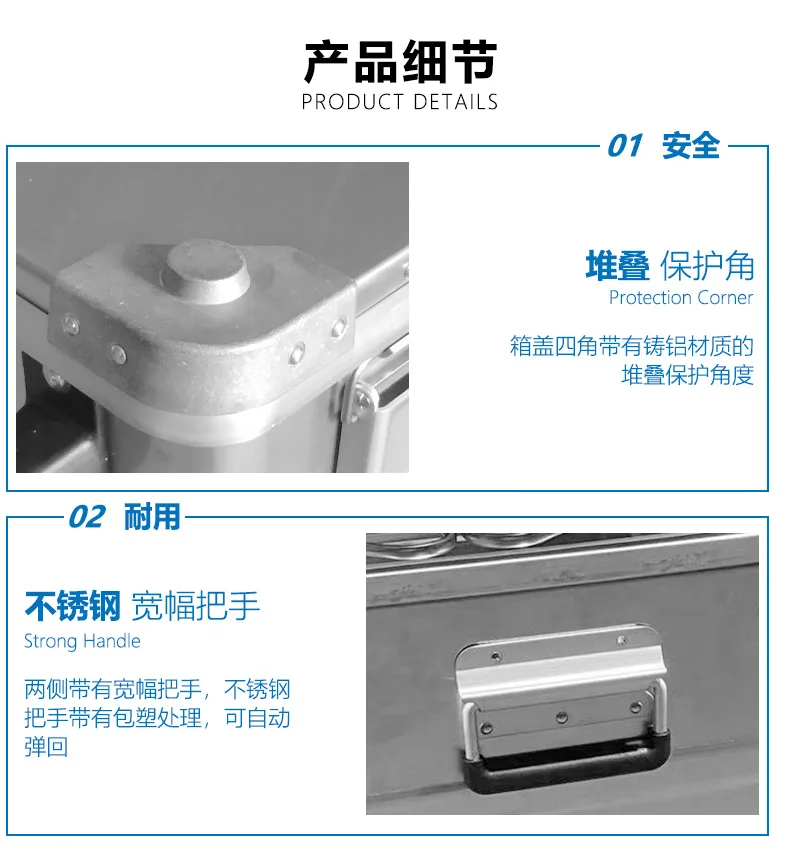 产品细节
PRODUCT DETAILS

01 安全

堆叠 保护角
Protection Corner

箱盖四角带有铸铝材质的堆叠保护角度

02 耐用

不锈钢 宽幅把手
Strong Handle

两侧带有宽幅把手，不锈钢把手带有包塑处理，可自动弹回