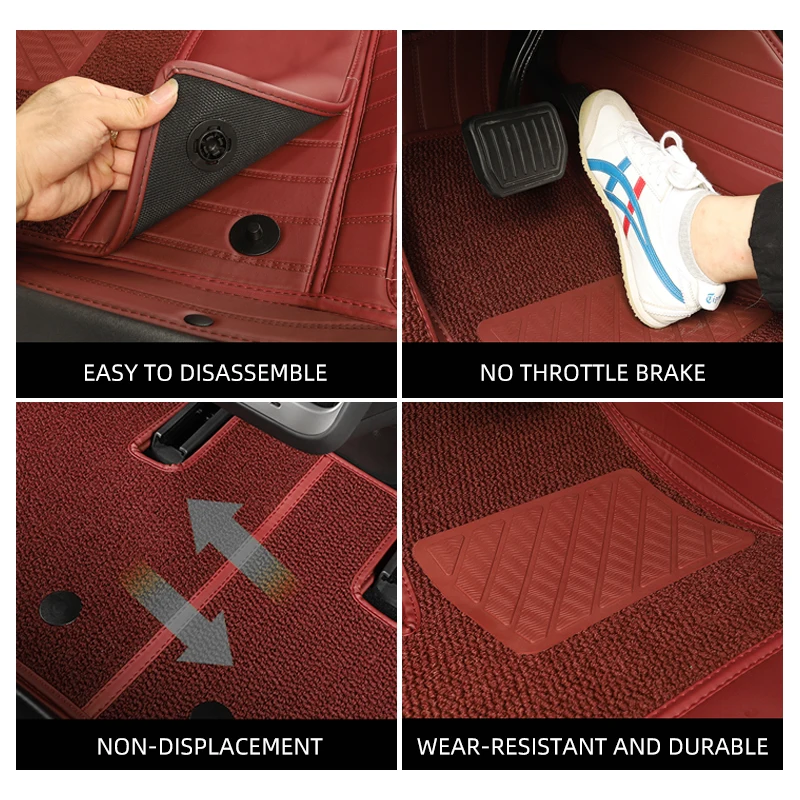 EASY TO DISASSEMBLE

NO THROTTLE BRAKE

NON-DISPLACEMENT

WEAR-RESISTANT AND DURABLE