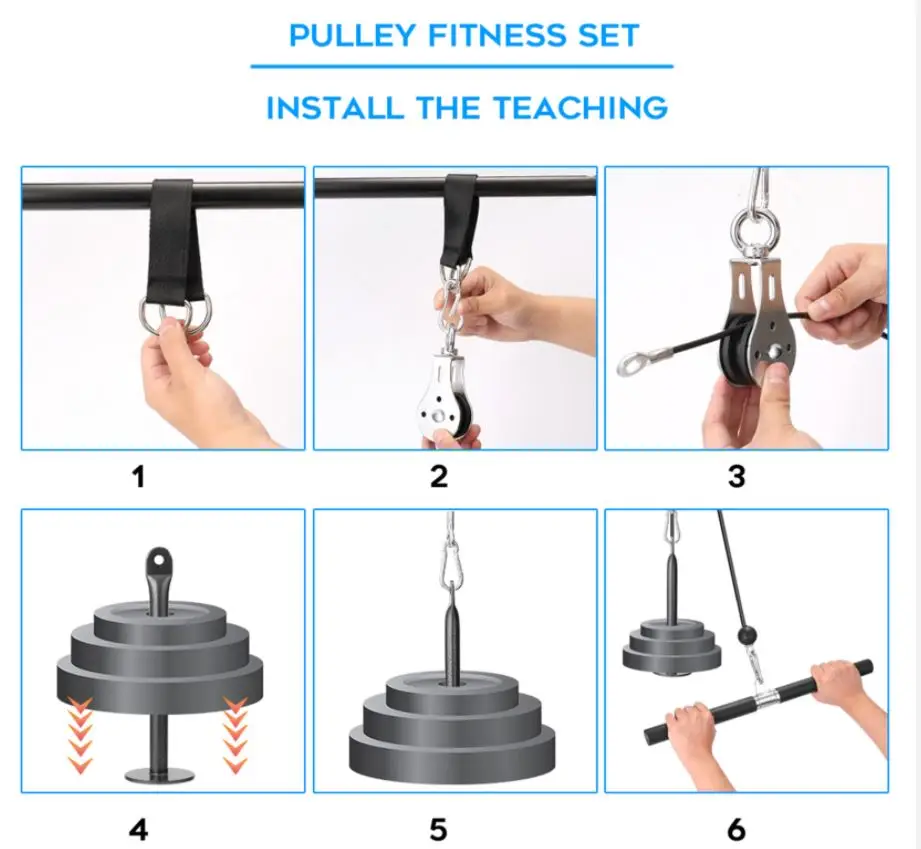 PULLEY FITNESS SET

INSTALL THE TEACHING

1

2

3

4

5

6