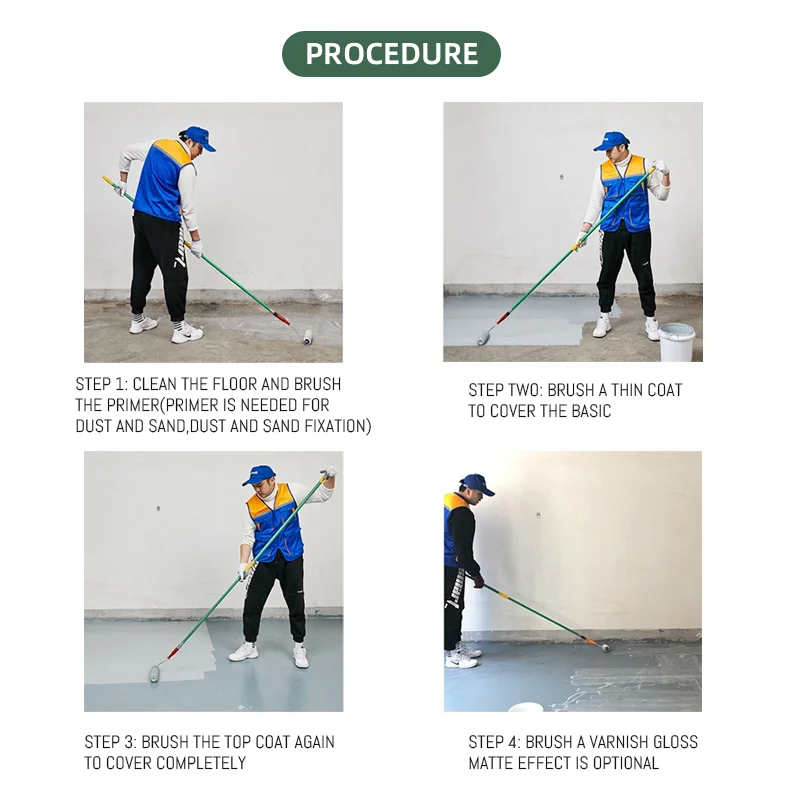 PROCEDURE

STEP 1: CLEAN THE FLOOR AND BRUSH THE PRIMER(PRIMER IS NEEDED FOR DUST AND SAND,DUST AND SAND FIXATION)

STEP TWO: BRUSH A THIN COAT TO COVER THE BASIC

STEP 3: BRUSH THE TOP COAT AGAIN TO COVER COMPLETELY

STEP 4: BRUSH A VARNISH GLOSS MATTE EFFECT IS OPTIONAL