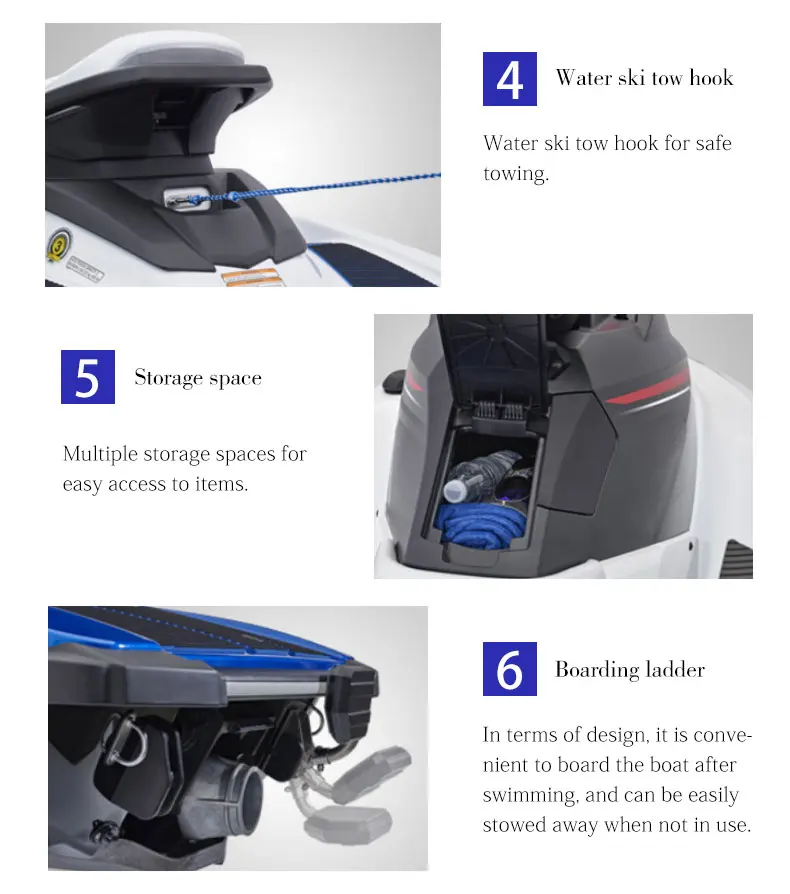 4 Water ski tow hook

Water ski tow hook for safe towing.

5 Storage space

Multiple storage spaces for easy access to items.

6 Boarding ladder

In terms of design, it is convenient to board the boat after swimming, and can be easily stowed away when not in use.