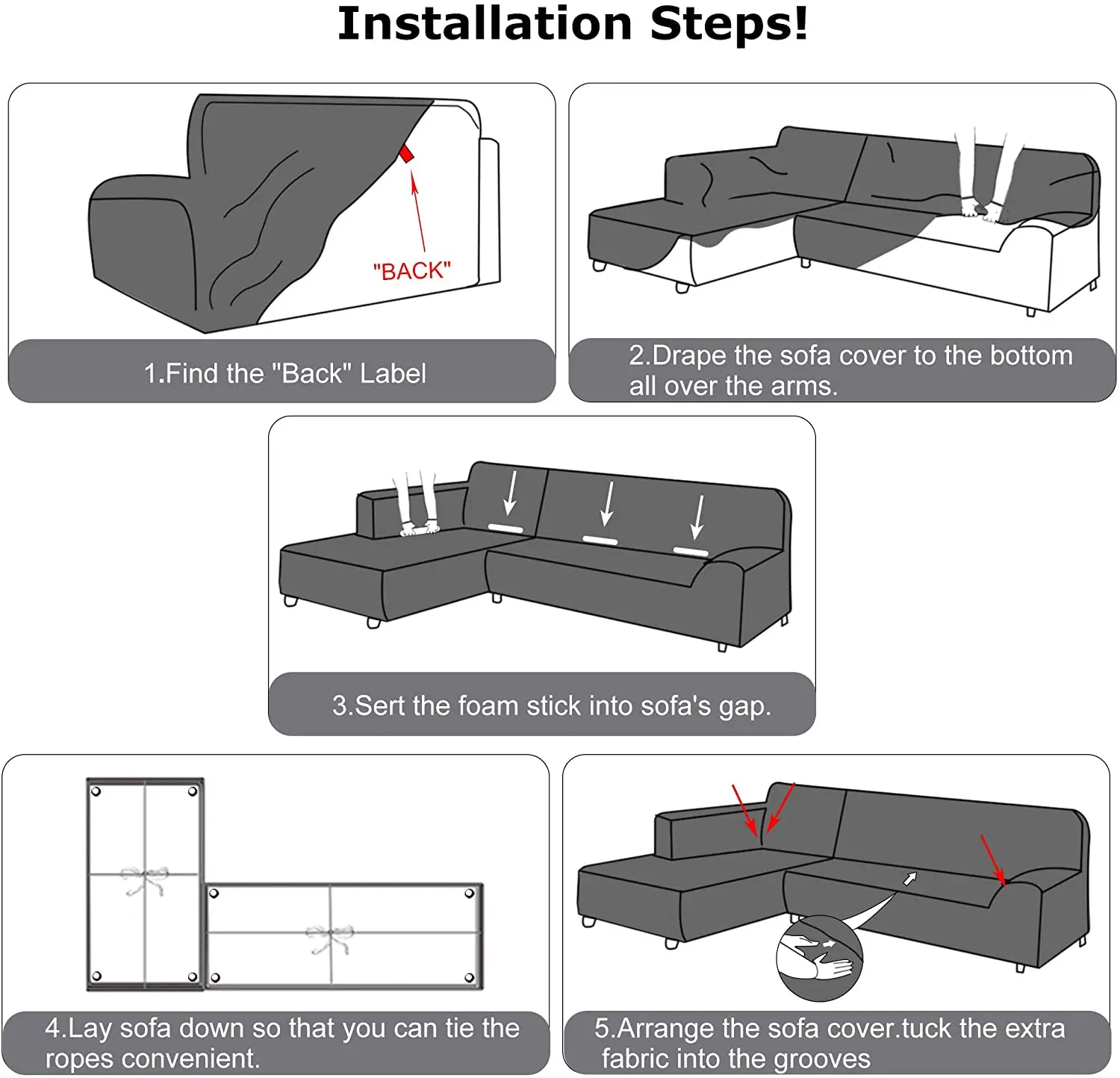 Installation Steps!

"BACK"

1.Find the "Back" Label

2.Drape the sofa cover to the bottom all over the arms.

3.Sert the foam stick into sofa's gap.

4.Lay sofa down so that you can tie the ropes convenient.

5.Arrange the sofa cover.tuck the extra fabric into the grooves