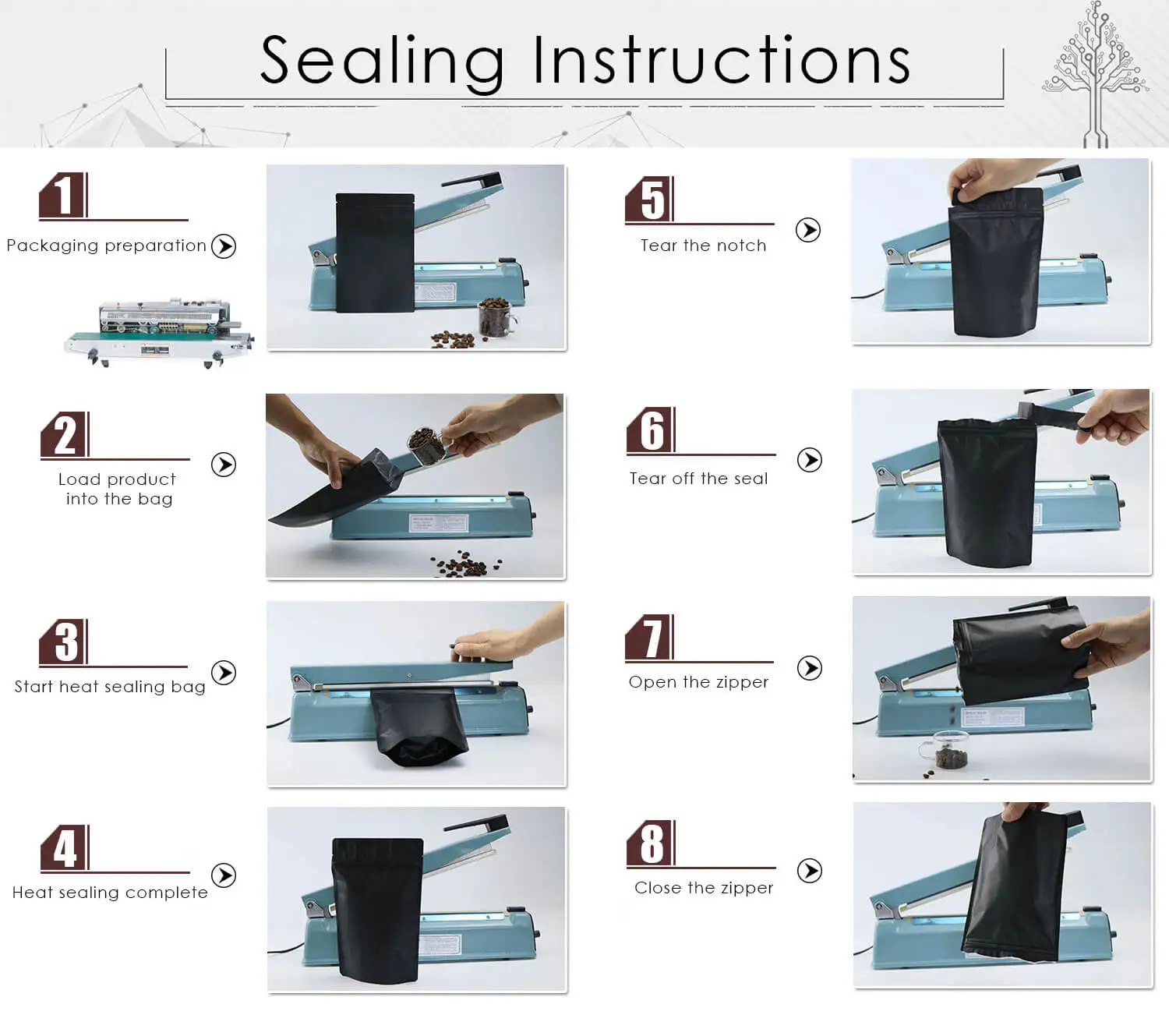 Sealing Instructions

1
Packaging preparation

2
Load product into the bag

3
Start heat sealing bag

4
Heat sealing complete

5
Tear the notch

6
Tear off the seal

7
Open the zipper

8
Close the zipper