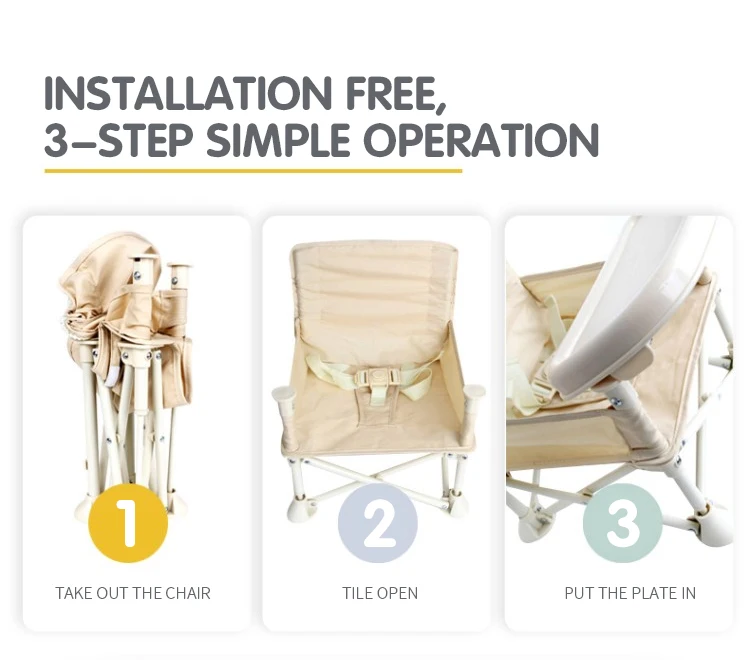 INSTALLATION FREE,
3-STEP SIMPLE OPERATION

1
TAKE OUT THE CHAIR

2
TILE OPEN

3
PUT THE PLATE IN