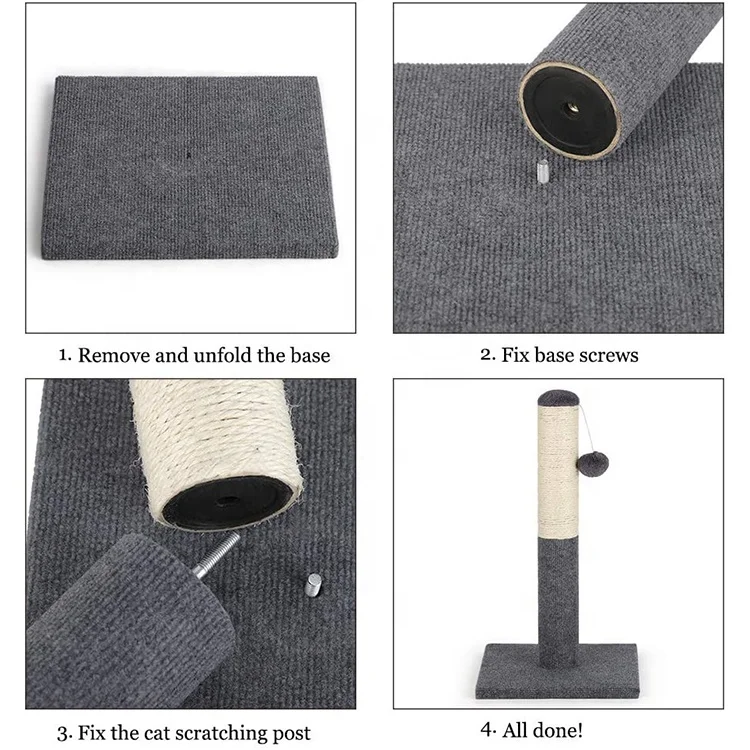 1. Remove and unfold the base

2. Fix base screws

3. Fix the cat scratching post

4. All done!