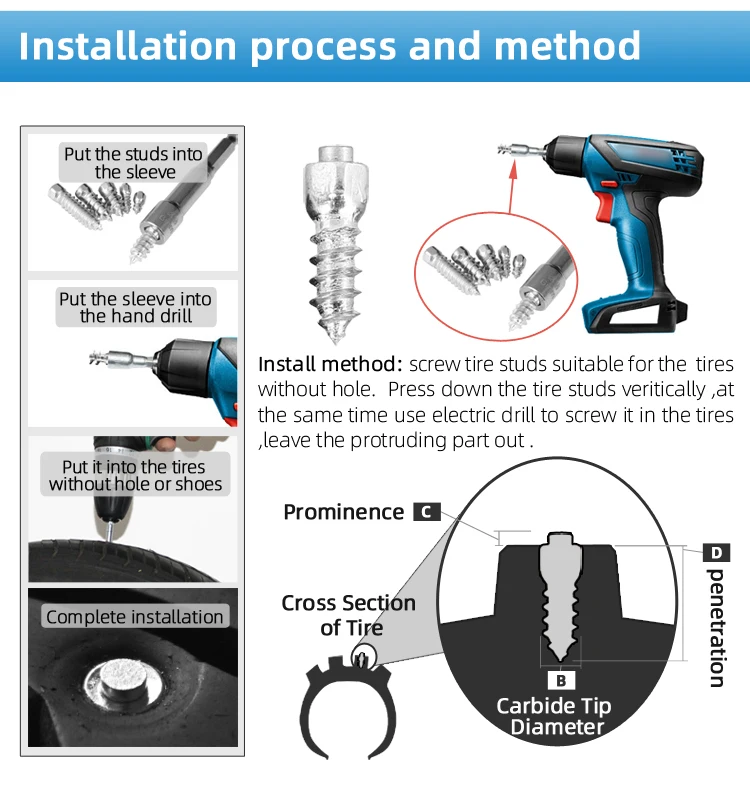 Installation process and method

Put the studs into the sleeve

Put the sleeve into the hand drill

Put it into the tires without hole or shoes

Complete installation

Install method: screw tire studs suitable for the tires without hole. Press down the tire studs veritically ,at the same time use electric drill to screw it in the tires ,leave the protruding part out .

Prominence C

D penetration

Cross Section of Tire

B
Carbide Tip Diameter