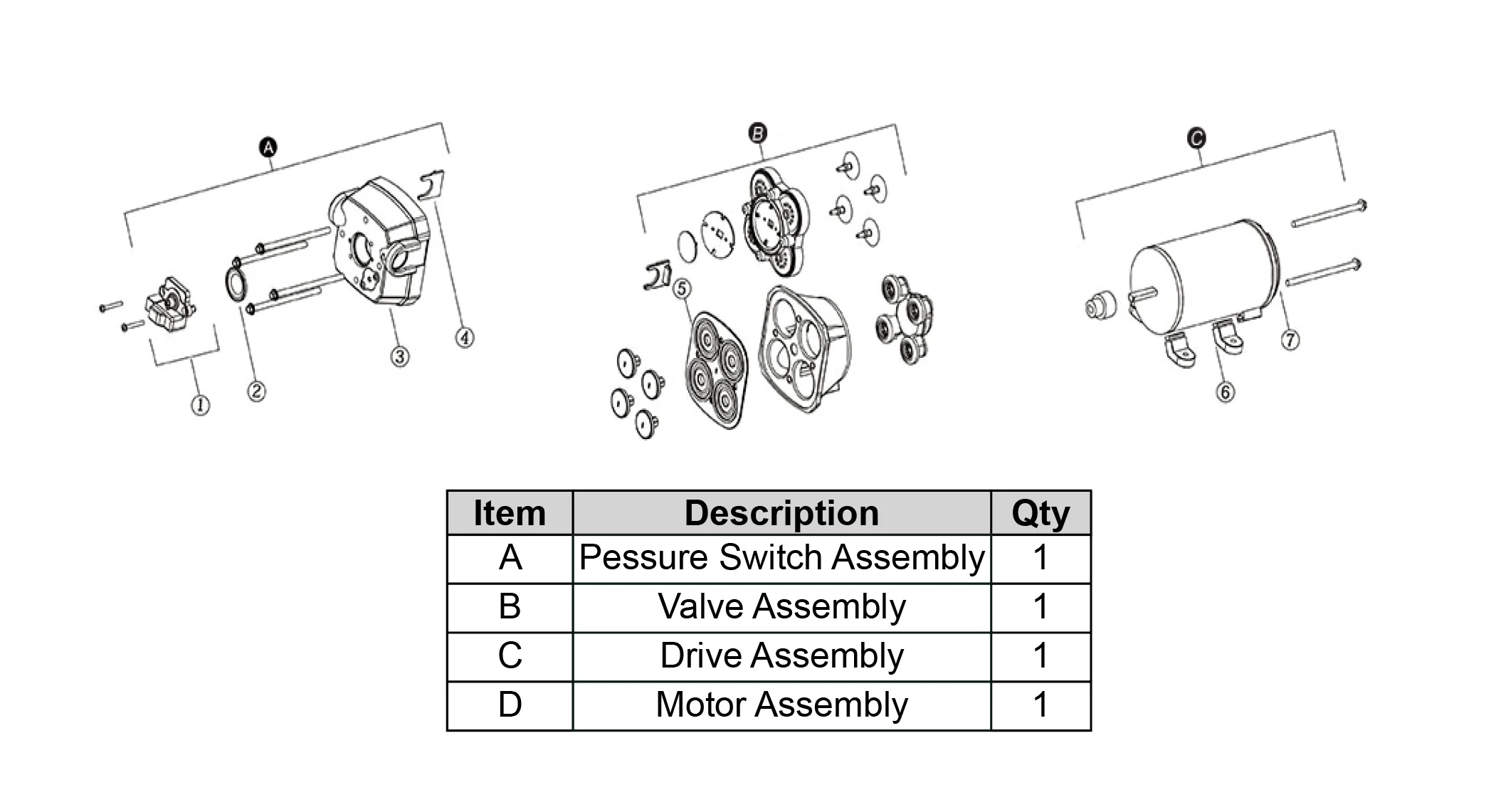 A

1

2

3

4

B

5

C

6

7

| Item | Description | Qty |
|---|---|---|
| A | Pessure Switch Assembly | 1 |
| B | Valve Assembly | 1 |
| C | Drive Assembly | 1 |
| D | Motor Assembly | 1 |