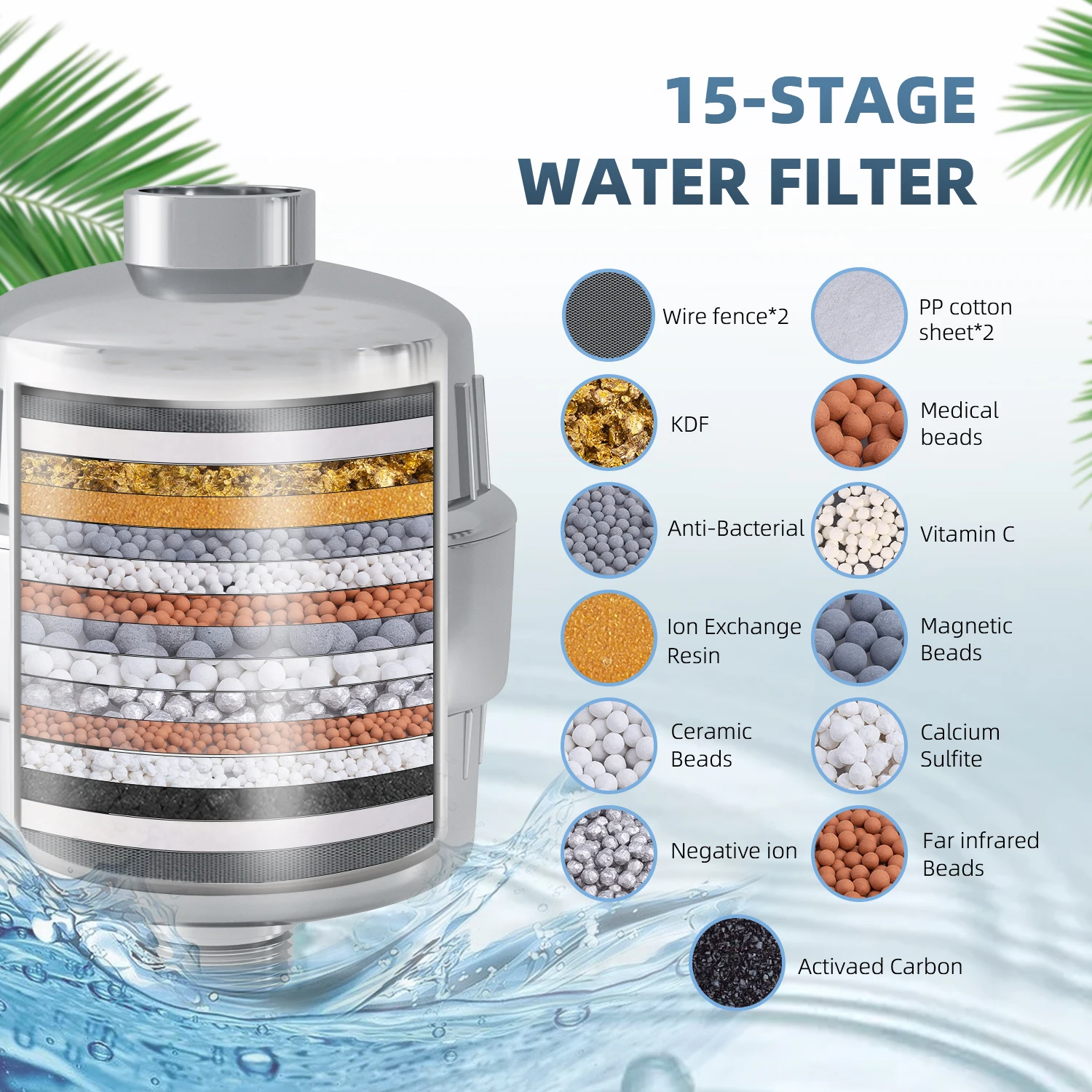 15-STAGE
WATER FILTER

Wire fence*2

PP cotton sheet*2

KDF

Medical beads

Anti-Bacterial

Vitamin C

Ion Exchange Resin

Magnetic Beads

Ceramic Beads

Calcium Sulfite

Negative ion

Far infrared Beads

Activaed Carbon