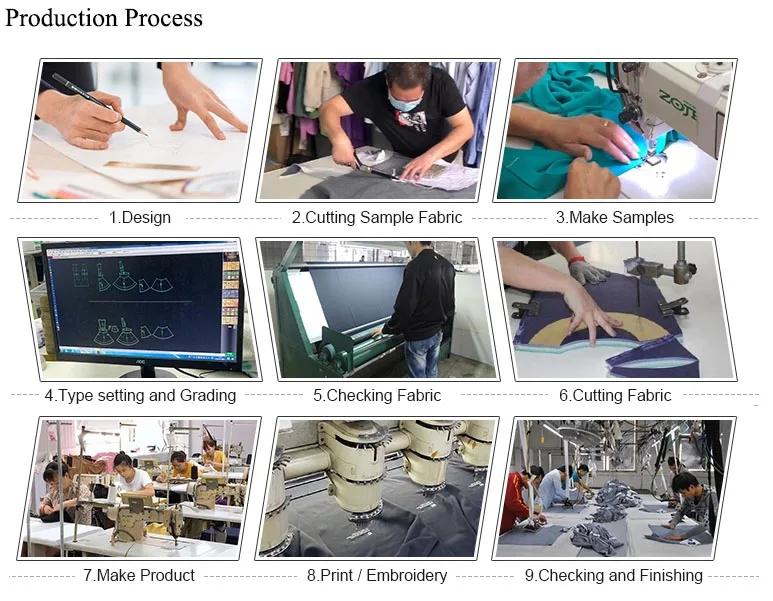 Production Process

ZOJE

1.Design

2.Cutting Sample Fabric

3.Make Samples

AOC

4.Type setting and Grading

5.Checking Fabric

6.Cutting Fabric

7.Make Product

8.Print / Embroidery

9.Checking and Finishing