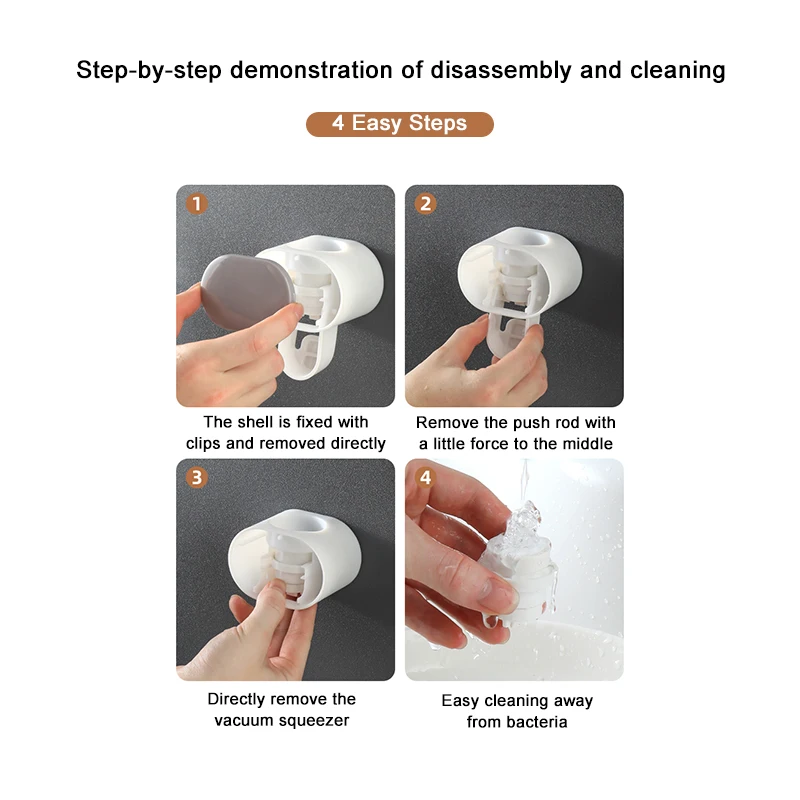 Step-by-step demonstration of disassembly and cleaning

4 Easy Steps

1

The shell is fixed with clips and removed directly

2

Remove the push rod with a little force to the middle

3

Directly remove the vacuum squeezer

4

Easy cleaning away from bacteria