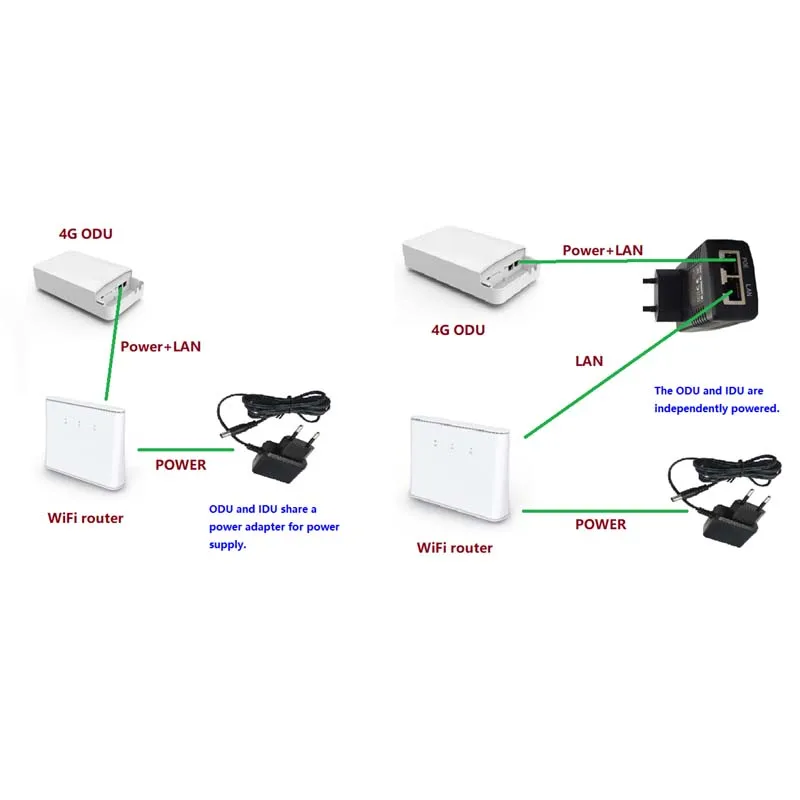 4G ODU

Power+LAN

WiFi router

POWER

ODU and IDU share a power adapter for power supply.

Power+LAN

POE

LAN

4G ODU

LAN

The ODU and IDU are independently powered.

WiFi router

POWER