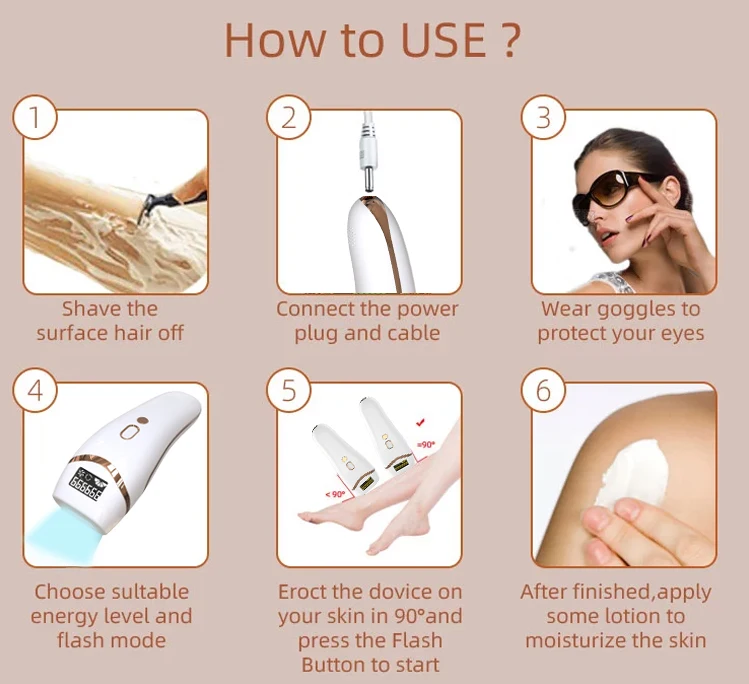 How to USE ?

1

Shave the surface hair off

2

Connect the power plug and cable

3

Wear goggles to protect your eyes

4

666666

Choose sultable energy level and flash mode

5

< 90°

=90°

Eroct the dovice on your skin in 90°and press the Flash Button to start

6

After finished,apply some lotion to moisturize the skin