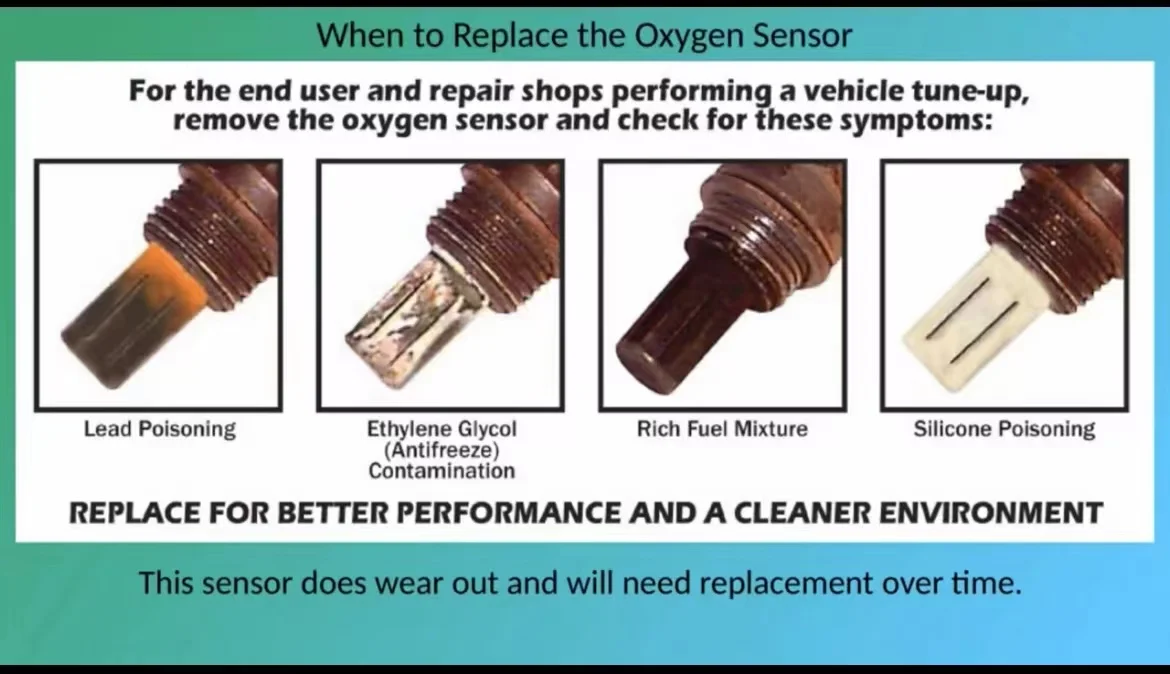 When to Replace the Oxygen Sensor

For the end user and repair shops performing a vehicle tune-up, remove the oxygen sensor and check for these symptoms:

Lead Poisoning

Ethylene Glycol (Antifreeze) Contamination

Rich Fuel Mixture

Silicone Poisoning

REPLACE FOR BETTER PERFORMANCE AND A CLEANER ENVIRONMENT

This sensor does wear out and will need replacement over time.