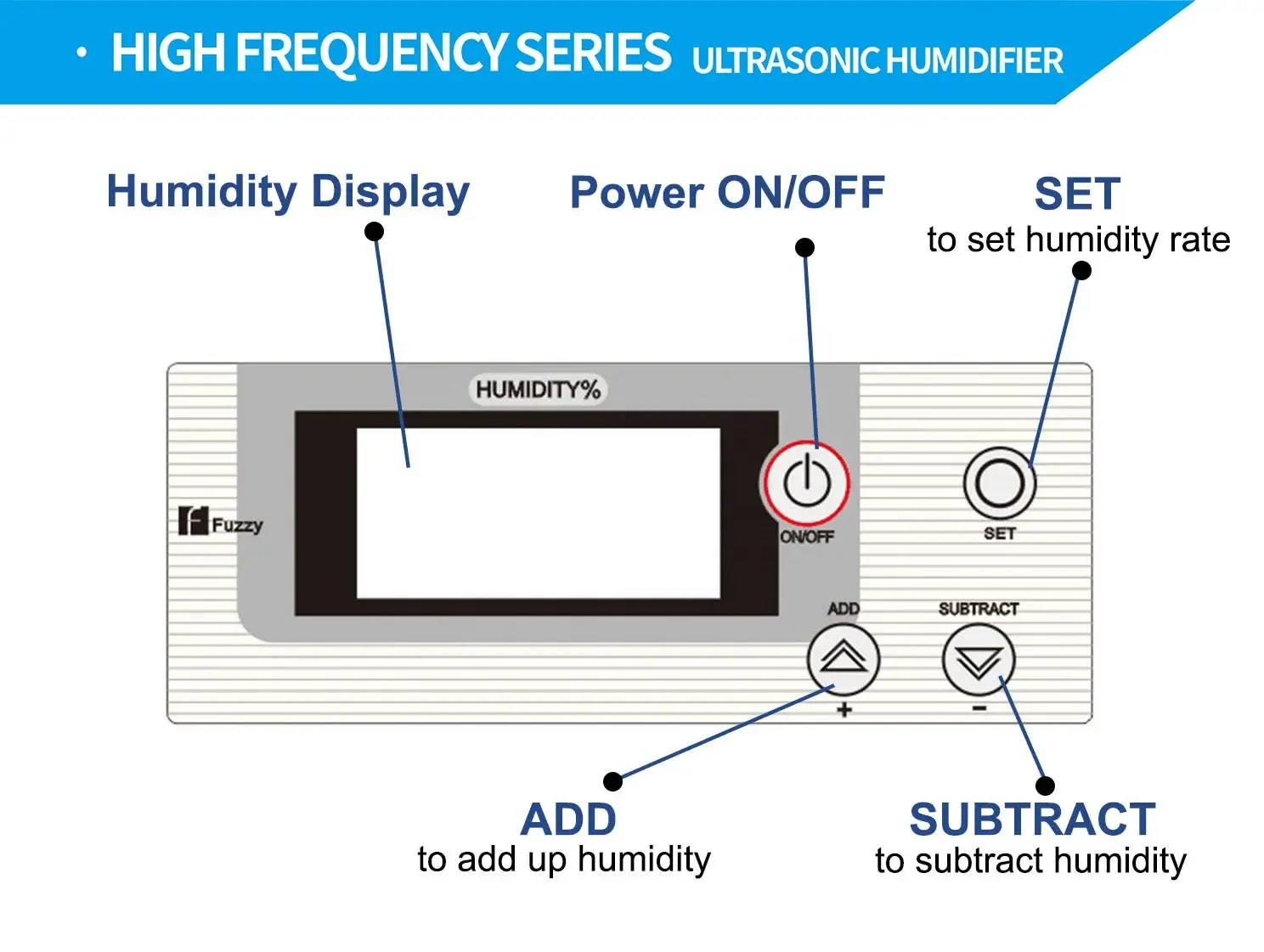 · HIGH FREQUENCY SERIES ULTRASONIC HUMIDIFIER

Humidity Display

Power ON/OFF

SET
to set humidity rate

HUMIDITY%

Fuzzy

ON/OFF

SET

ADD

SUBTRACT

+

−

ADD
to add up humidity

SUBTRACT
to subtract humidity