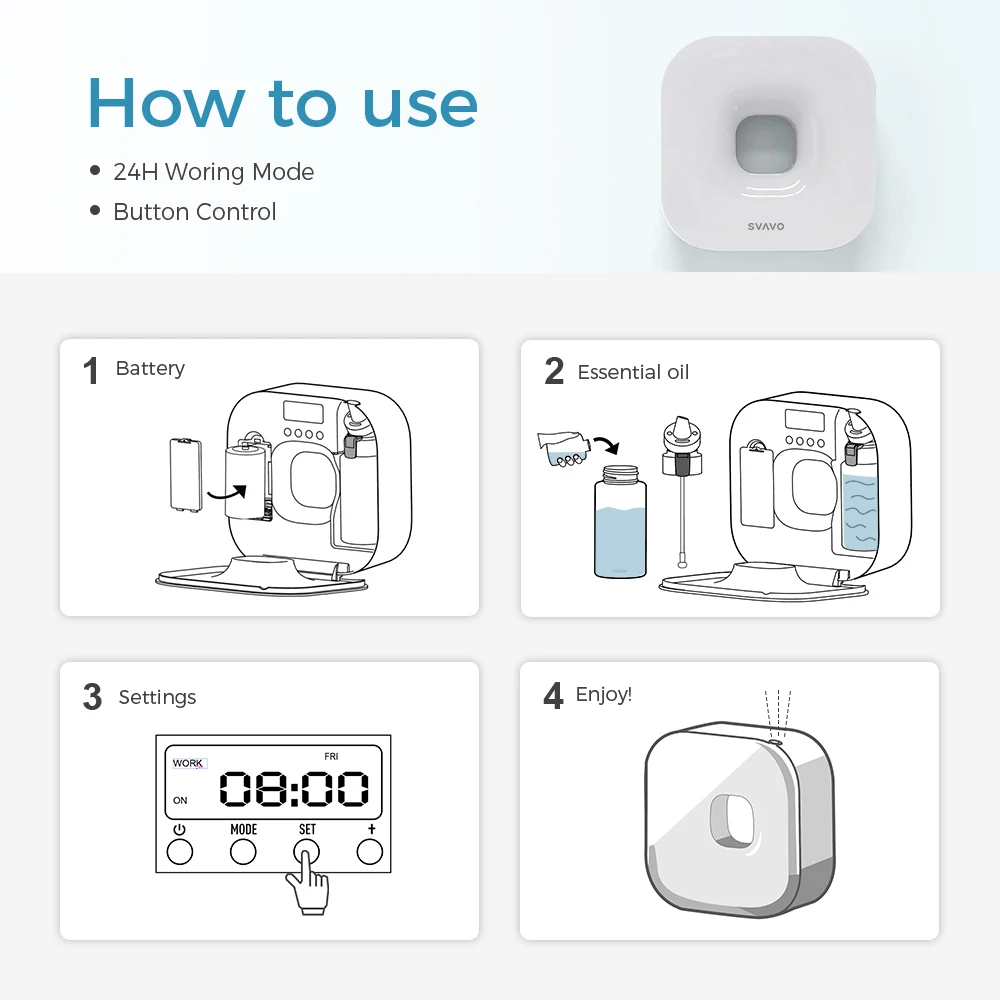 How to use

• 24H Woring Mode
• Button Control

SVAVO

1 Battery

2 Essential oil

3 Settings

WORK
FRI
ON
08:00
MODE
SET
+

4 Enjoy!