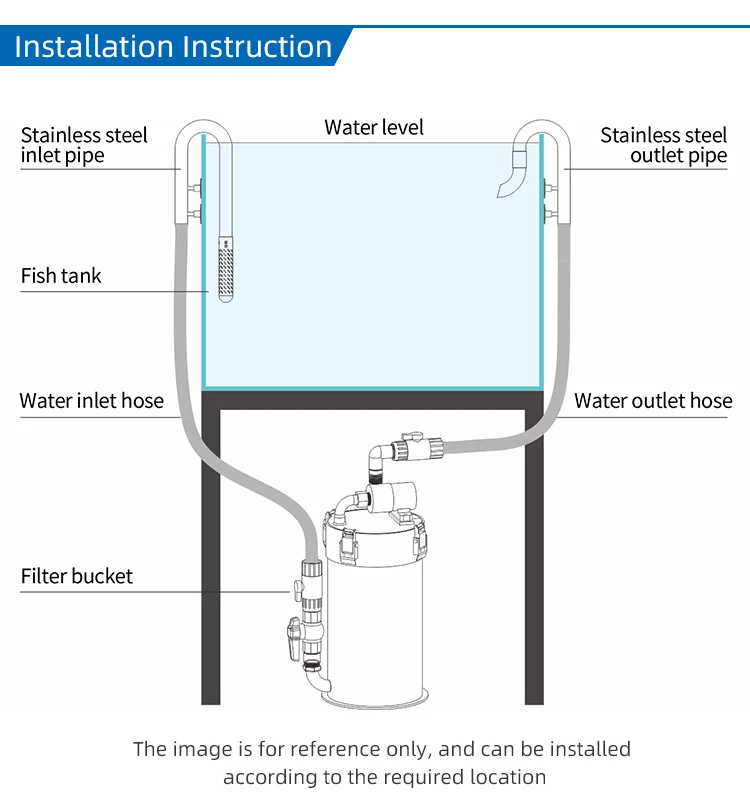 Installation Instruction

Stainless steel inlet pipe

Water level

Stainless steel outlet pipe

Fish tank

Water inlet hose

Water outlet hose

Filter bucket

The image is for reference only, and can be installed according to the required location