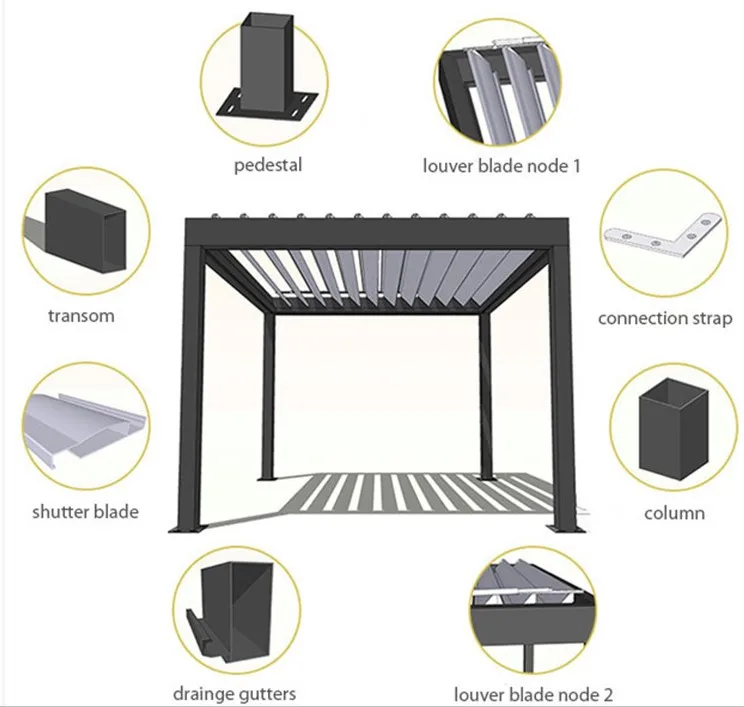 pedestal

louver blade node 1

transom

connection strap

shutter blade

column

drainge gutters

louver blade node 2