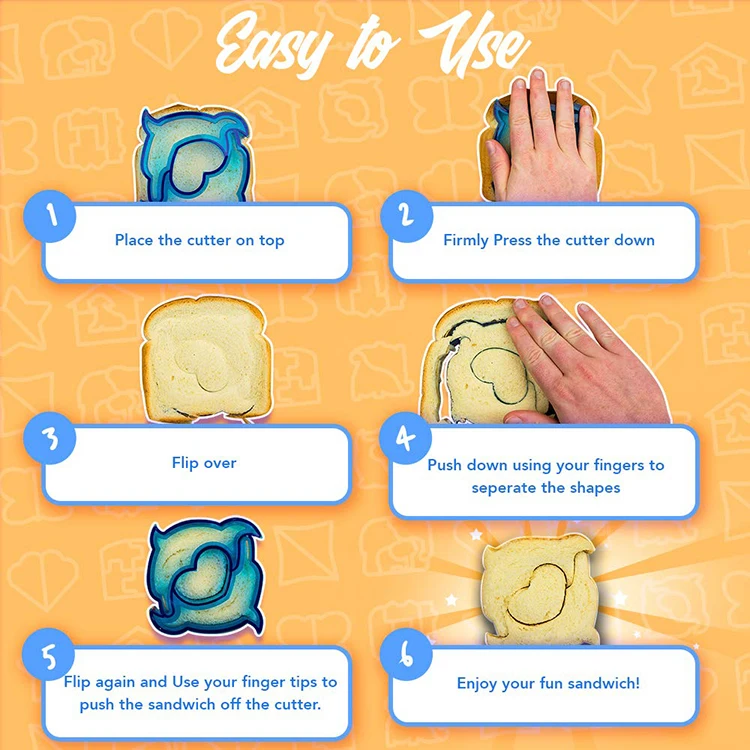 Easy to Use

1
Place the cutter on top

2
Firmly Press the cutter down

3
Flip over

4
Push down using your fingers to seperate the shapes

5
Flip again and Use your finger tips to push the sandwich off the cutter.

6
Enjoy your fun sandwich!