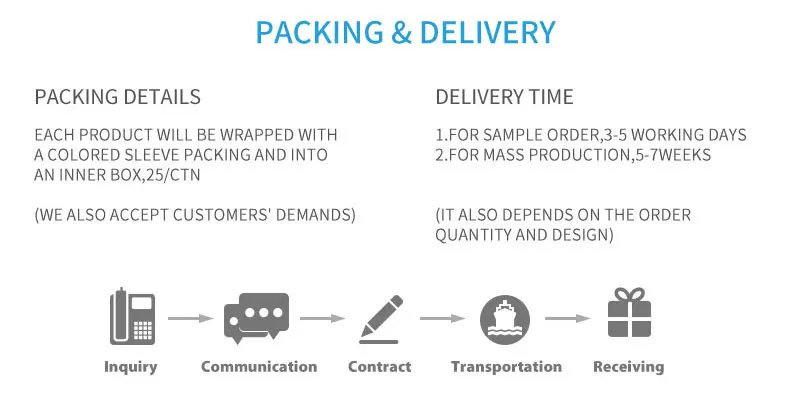 PACKING & DELIVERY

PACKING DETAILS

EACH PRODUCT WILL BE WRAPPED WITH A COLORED SLEEVE PACKING AND INTO AN INNER BOX,25/CTN

(WE ALSO ACCEPT CUSTOMERS' DEMANDS)

DELIVERY TIME

1.FOR SAMPLE ORDER,3-5 WORKING DAYS
2.FOR MASS PRODUCTION,5-7WEEKS

(IT ALSO DEPENDS ON THE ORDER QUANTITY AND DESIGN)

Inquiry

Communication

Contract

Transportation

Receiving