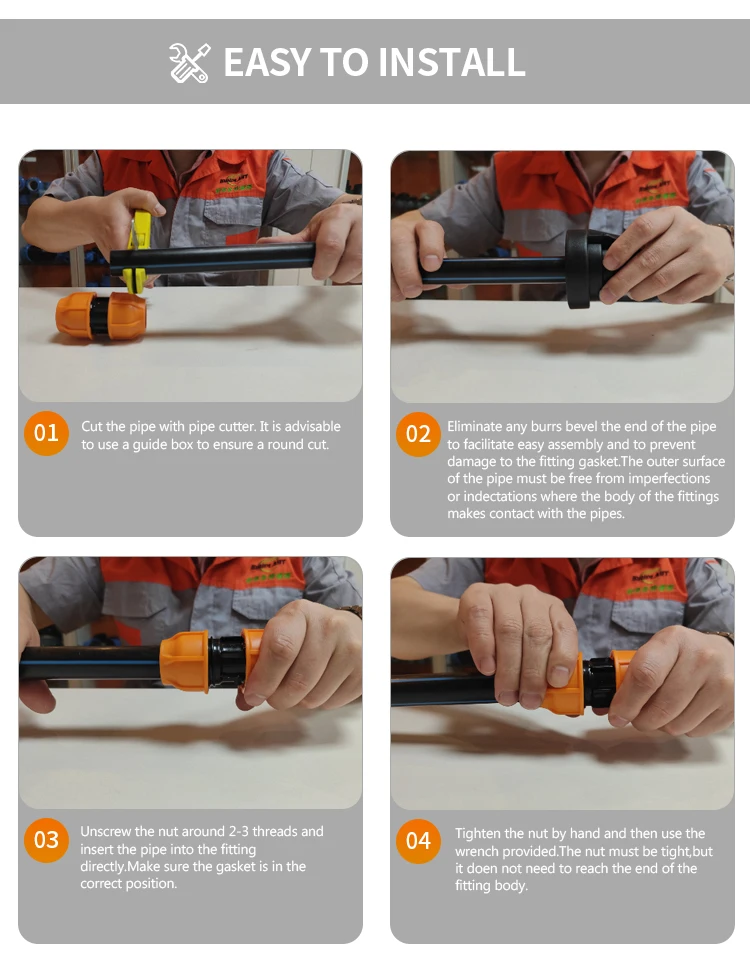 EASY TO INSTALL

01
Cut the pipe with pipe cutter. It is advisable to use a guide box to ensure a round cut.

02
Eliminate any burrs bevel the end of the pipe to facilitate easy assembly and to prevent damage to the fitting gasket.The outer surface of the pipe must be free from imperfections or indectations where the body of the fittings makes contact with the pipes.

03
Unscrew the nut around 2-3 threads and insert the pipe into the fitting directly.Make sure the gasket is in the correct position.

04
Tighten the nut by hand and then use the wrench provided.The nut must be tight,but it doen not need to reach the end of the fitting body.