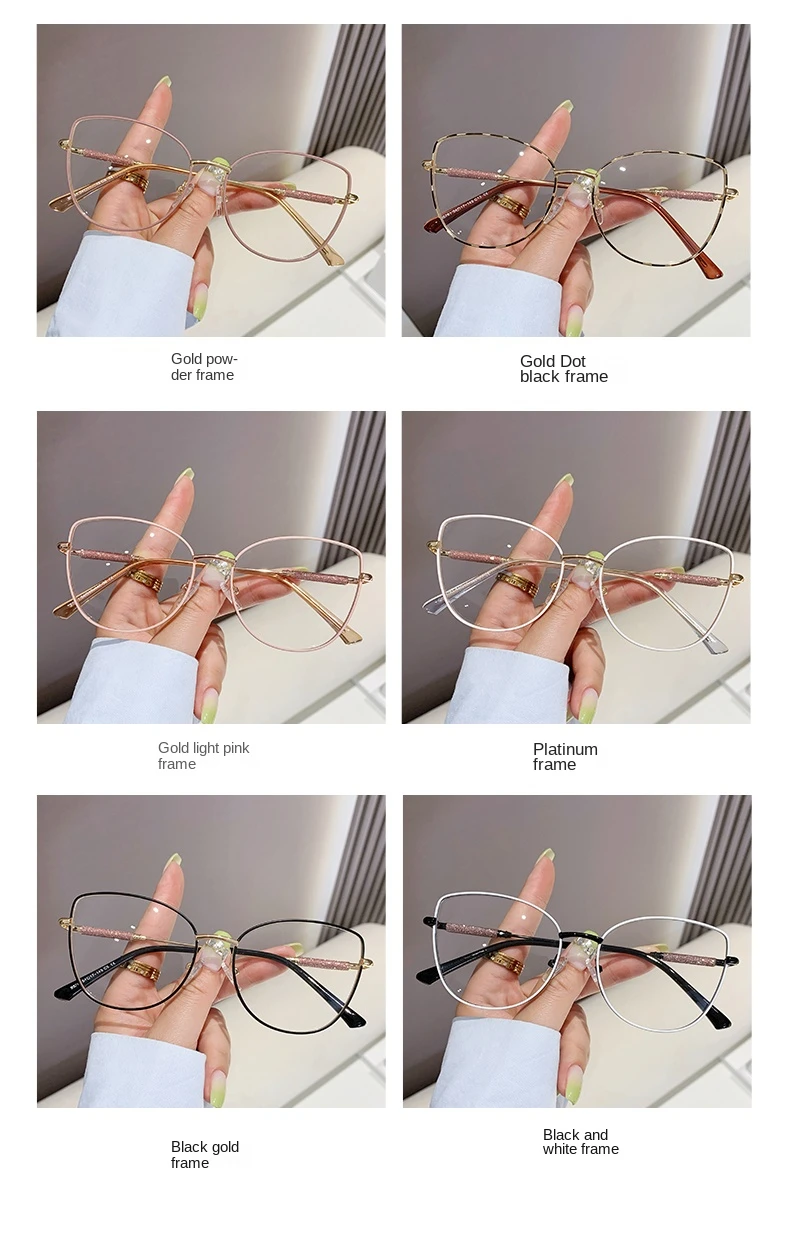 Gold powder frame

Gold Dot black frame

Gold light pink frame

Platinum frame

Black gold frame

Black and white frame