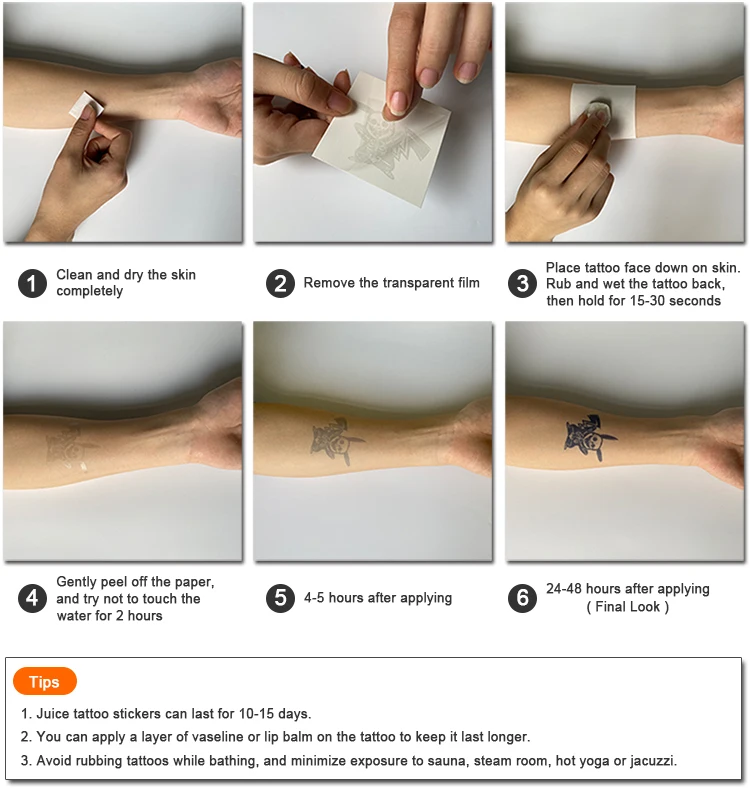 1 Clean and dry the skin completely

2 Remove the transparent film

3 Place tattoo face down on skin. Rub and wet the tattoo back, then hold for 15-30 seconds

4 Gently peel off the paper, and try not to touch the water for 2 hours

5 4-5 hours after applying

6 24-48 hours after applying ( Final Look )

Tips

1. Juice tattoo stickers can last for 10-15 days.

2. You can apply a layer of vaseline or lip balm on the tattoo to keep it last longer.

3. Avoid rubbing tattoos while bathing, and minimize exposure to sauna, steam room, hot yoga or jacuzzi.