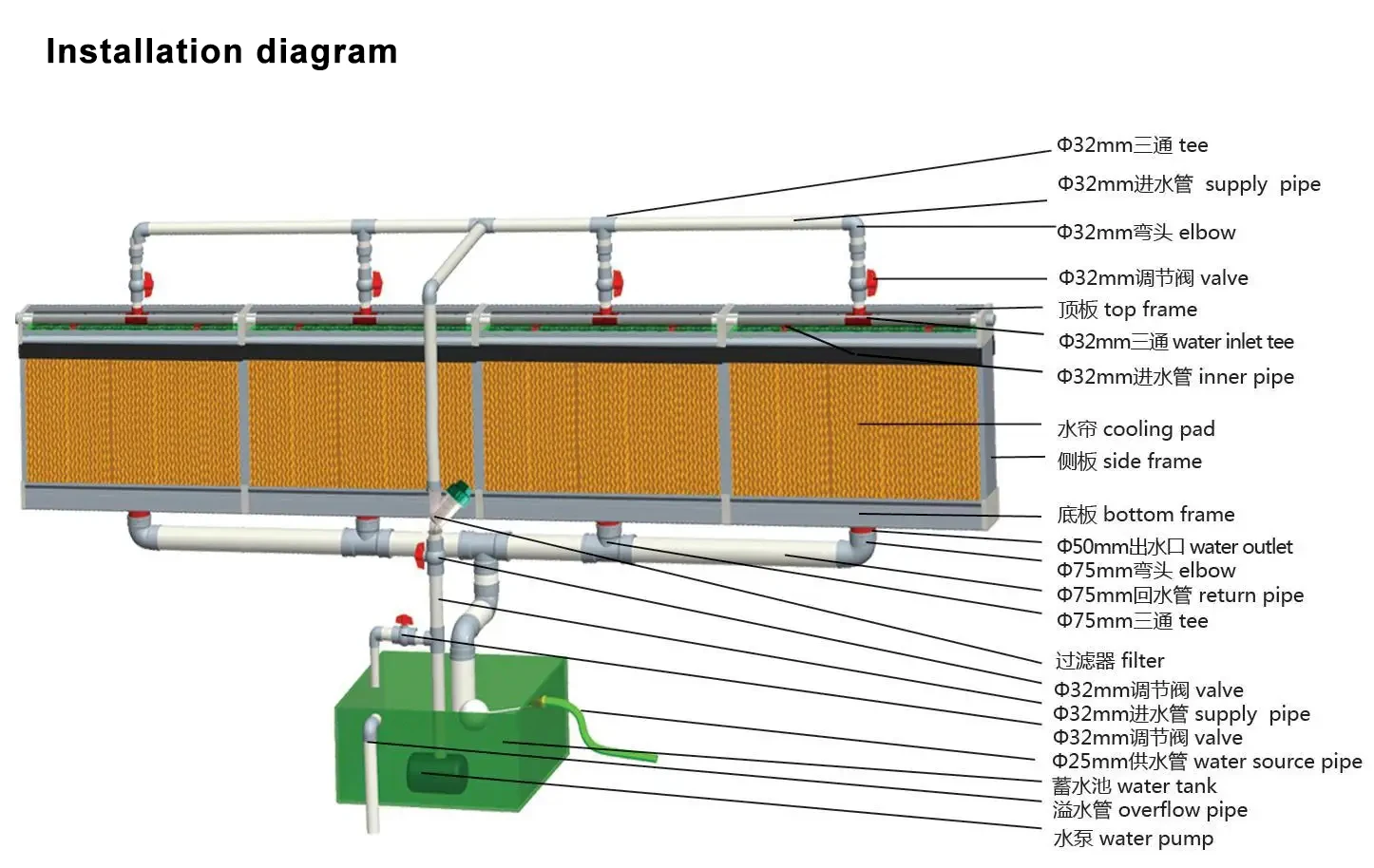 Installation diagram

Φ32mm三通 tee
Φ32mm进水管 supply pipe
Φ32mm弯头 elbow
Φ32mm调节阀 valve
顶板 top frame
Φ32mm三通 water inlet tee
Φ32mm进水管 inner pipe
水帘 cooling pad
侧板 side frame
底板 bottom frame
Φ50mm出水口 water outlet
Φ75mm弯头 elbow
Φ75mm回水管 return pipe
Φ75mm三通 tee
过滤器 filter
Φ32mm调节阀 valve
Φ32mm进水管 supply pipe
Φ32mm调节阀 valve
Φ25mm供水管 water source pipe
蓄水池 water tank
溢水管 overflow pipe
水泵 water pump