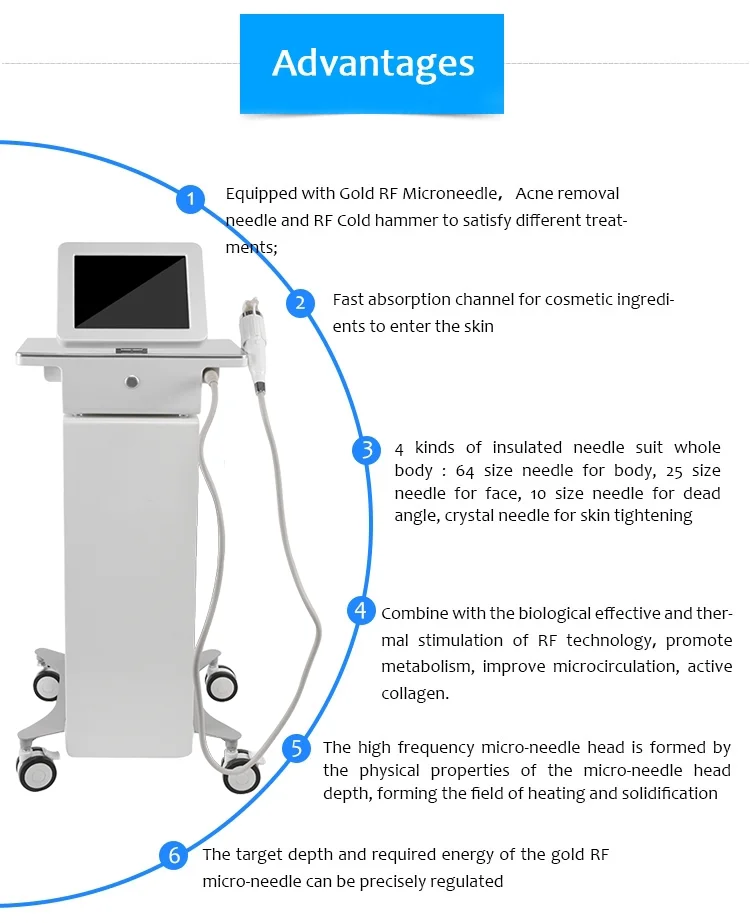 Advantages

1 Equipped with Gold RF Microneedle, Acne removal needle and RF Cold hammer to satisfy different treatments;

2 Fast absorption channel for cosmetic ingredients to enter the skin

3 4 kinds of insulated needle suit whole body : 64 size needle for body, 25 size needle for face, 10 size needle for dead angle, crystal needle for skin tightening

4 Combine with the biological effective and thermal stimulation of RF technology, promote metabolism, improve microcirculation, active collagen.

5 The high frequency micro-needle head is formed by the physical properties of the micro-needle head depth, forming the field of heating and solidification

6 The target depth and required energy of the gold RF micro-needle can be precisely regulated