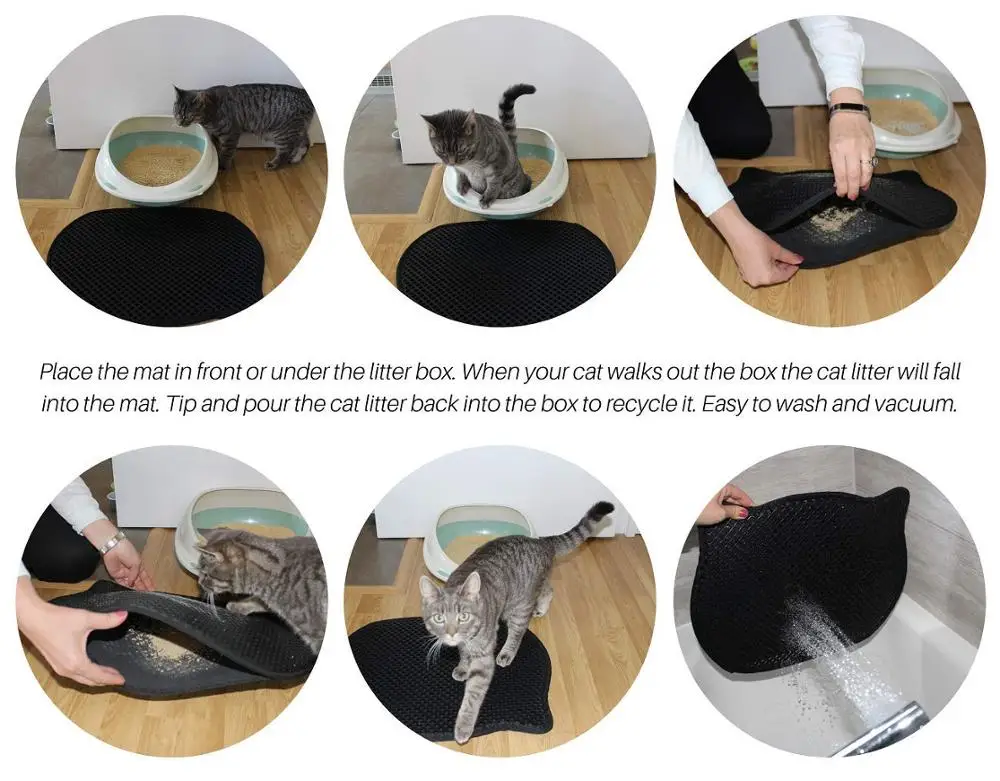 Place the mat in front or under the litter box. When your cat walks out the box the cat litter will fall into the mat. Tip and pour the cat litter back into the box to recycle it. Easy to wash and vacuum.