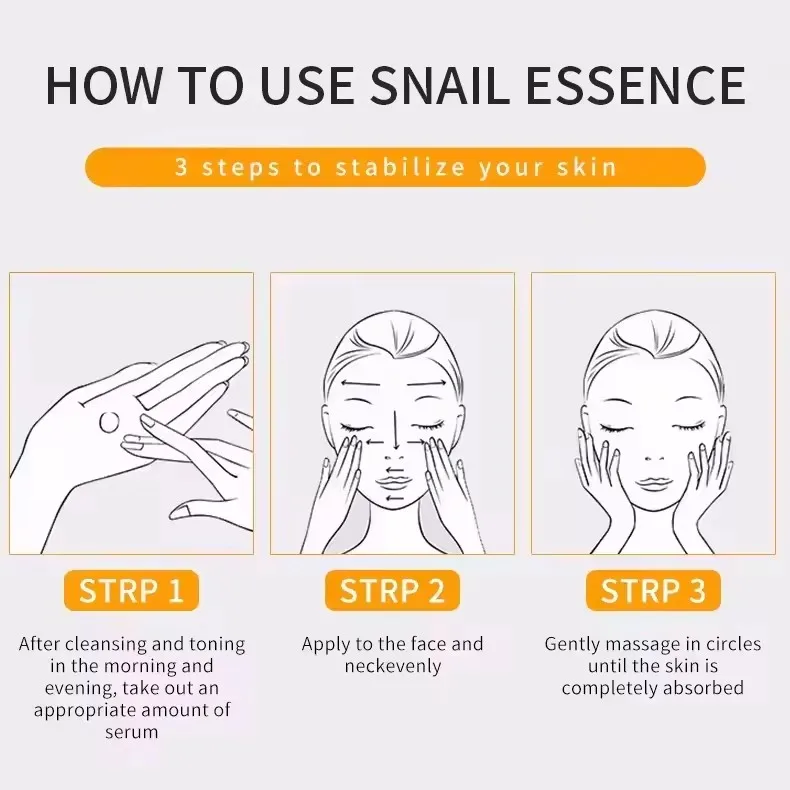 HOW TO USE SNAIL ESSENCE

3 steps to stabilize your skin

STRP 1

After cleansing and toning in the morning and evening, take out an appropriate amount of serum

STRP 2

Apply to the face and neckevenly

STRP 3

Gently massage in circles until the skin is completely absorbed