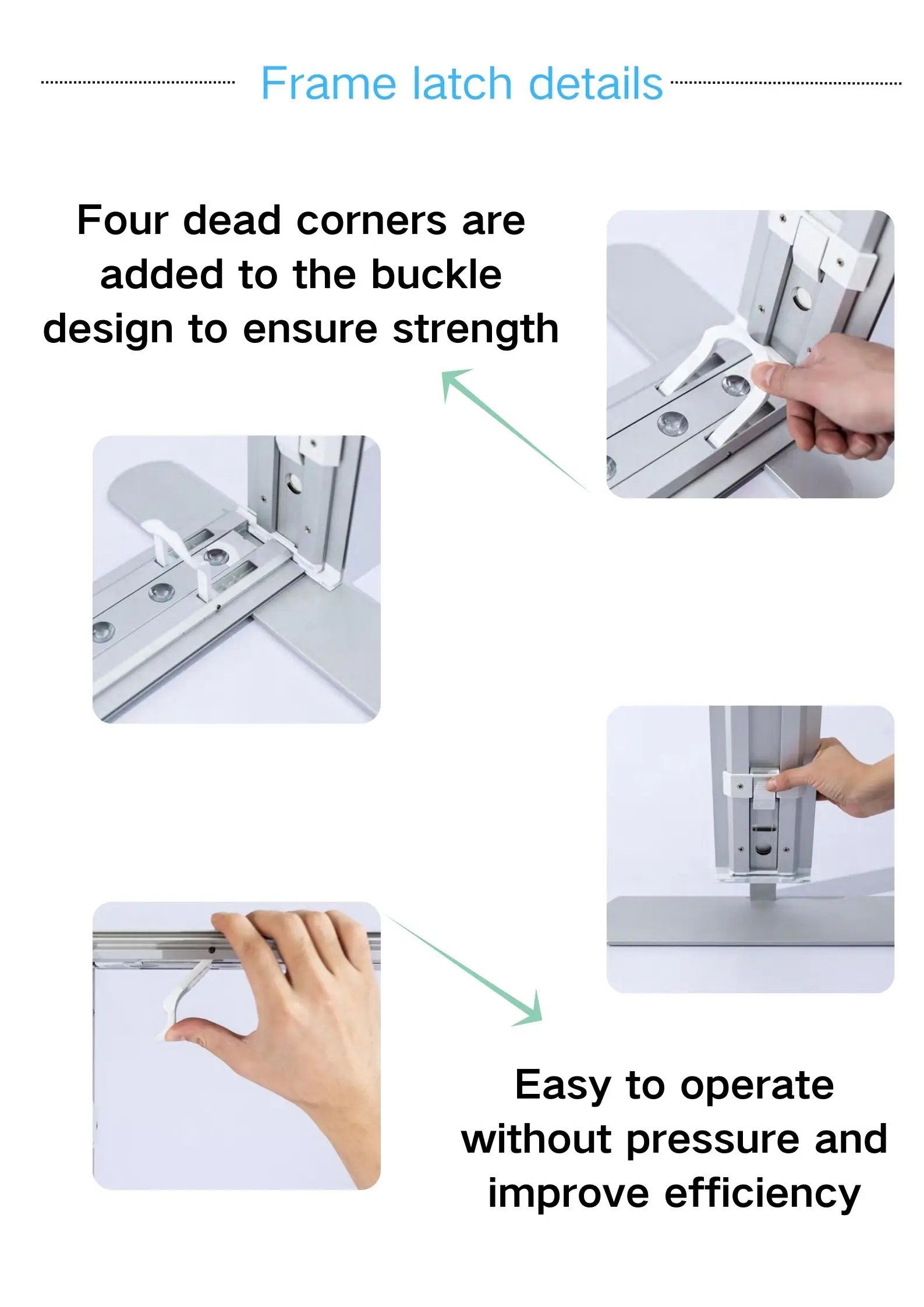 Frame latch details

Four dead corners are added to the buckle design to ensure strength

Easy to operate without pressure and improve efficiency