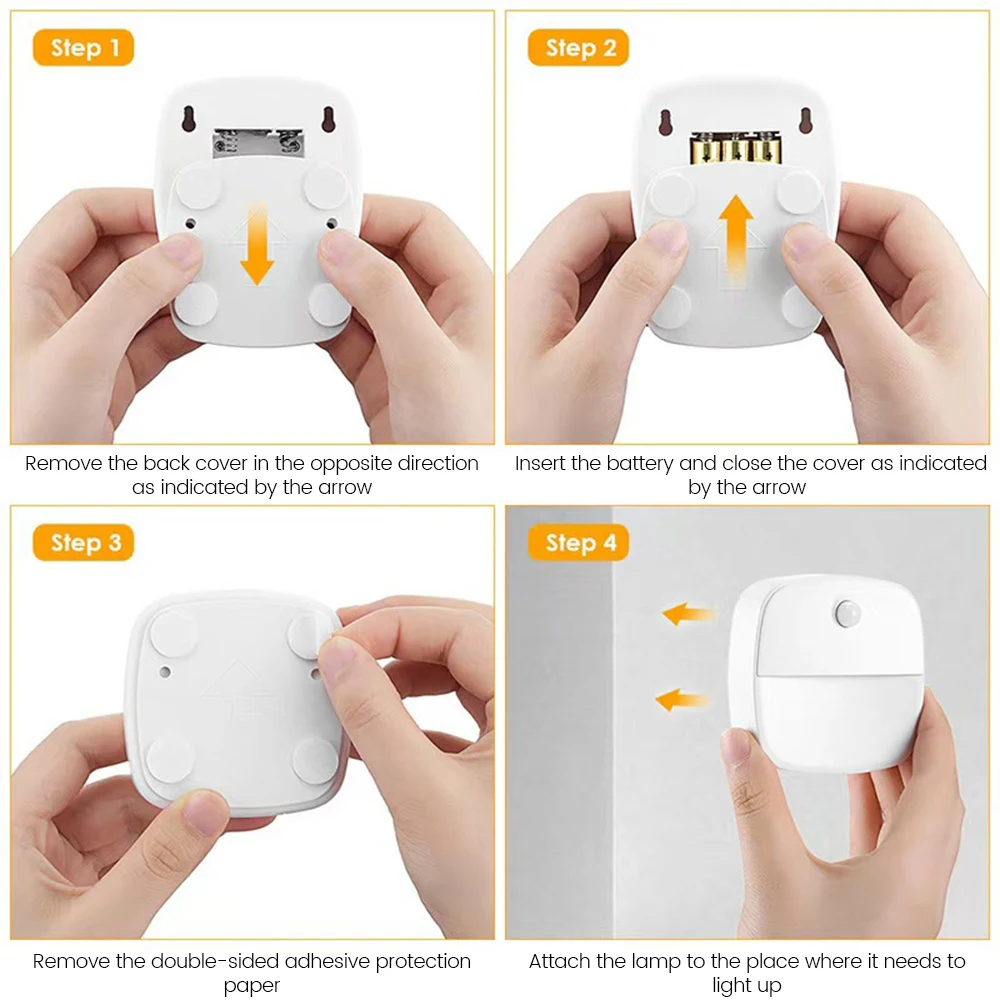 Step 1

Remove the back cover in the opposite direction as indicated by the arrow

Step 2

Insert the battery and close the cover as indicated by the arrow

Step 3

Remove the double-sided adhesive protection paper

Step 4

Attach the lamp to the place where it needs to light up