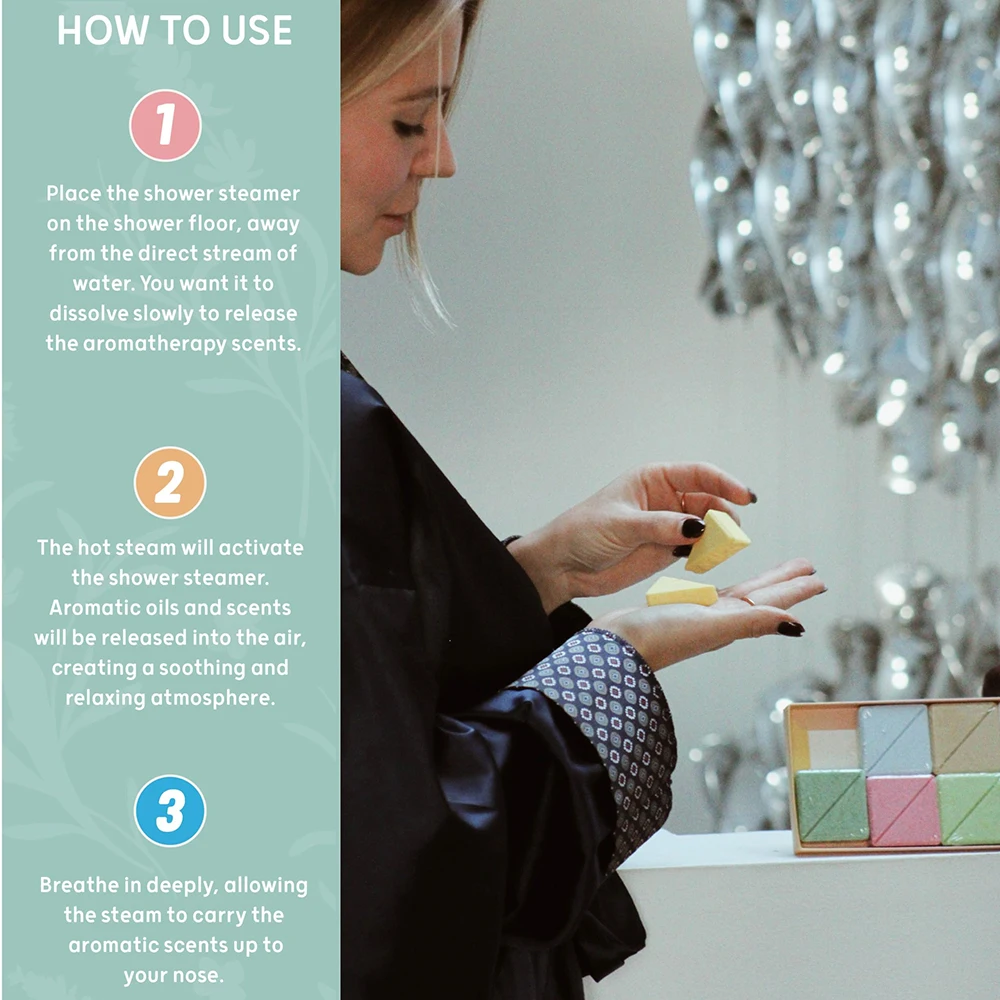 HOW TO USE

1

Place the shower steamer on the shower floor, away from the direct stream of water. You want it to dissolve slowly to release the aromatherapy scents.

2

The hot steam will activate the shower steamer. Aromatic oils and scents will be released into the air, creating a soothing and relaxing atmosphere.

3

Breathe in deeply, allowing the steam to carry the aromatic scents up to your nose.