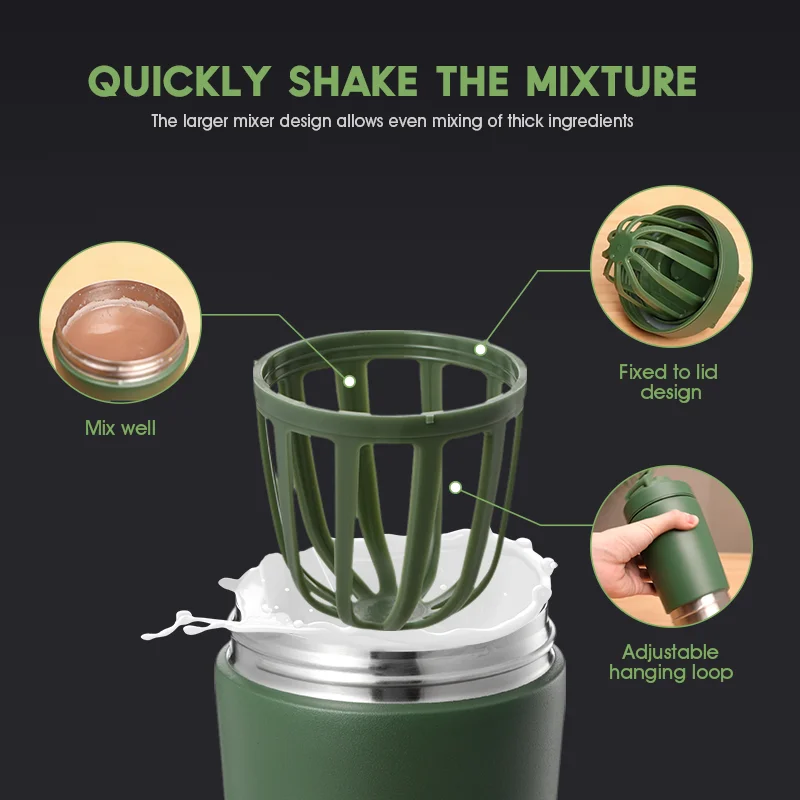 QUICKLY SHAKE THE MIXTURE

The larger mixer design allows even mixing of thick ingredients

Mix well

Fixed to lid design

Adjustable hanging loop