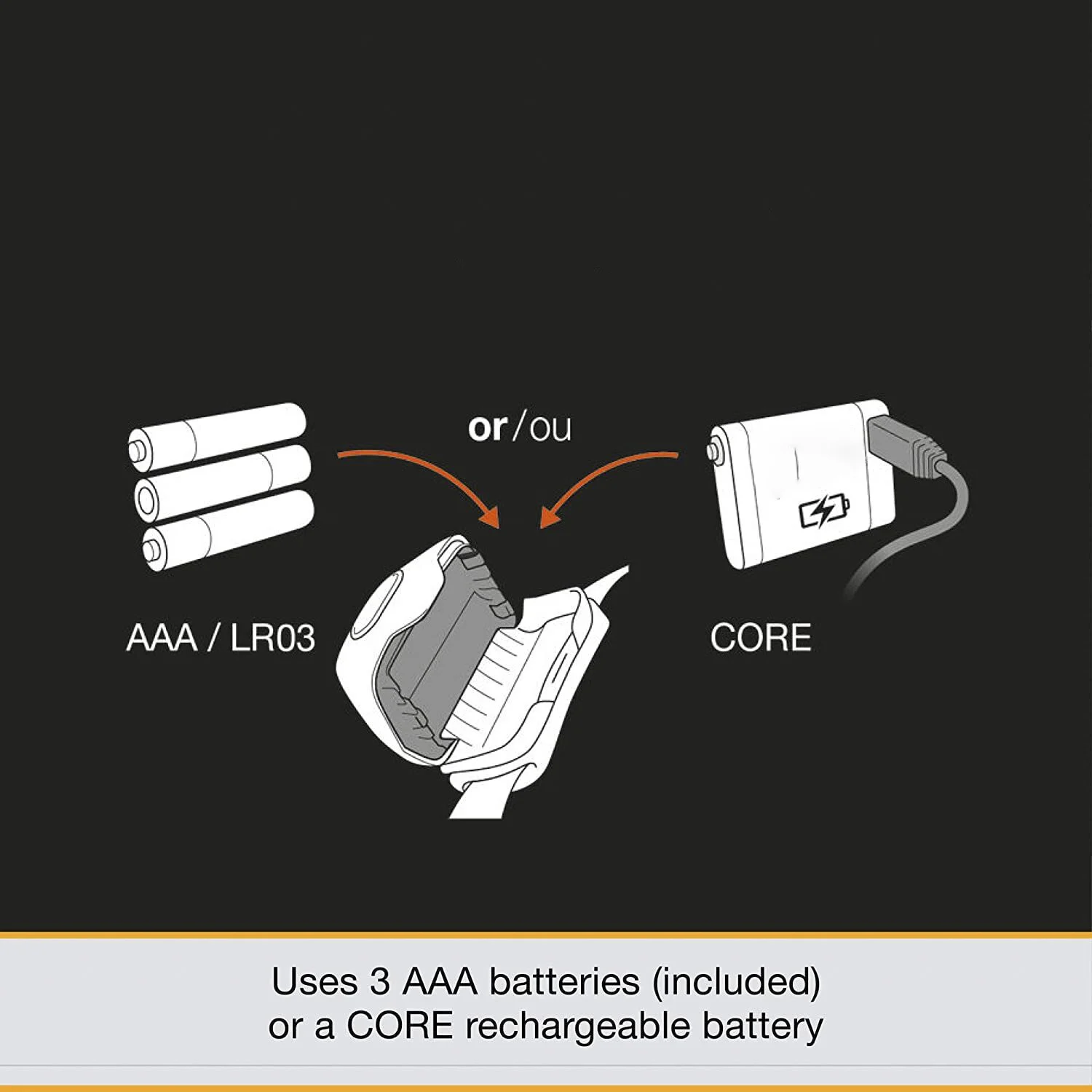 or / ou

AAA / LR03

CORE

Uses 3 AAA batteries (included)
or a CORE rechargeable battery