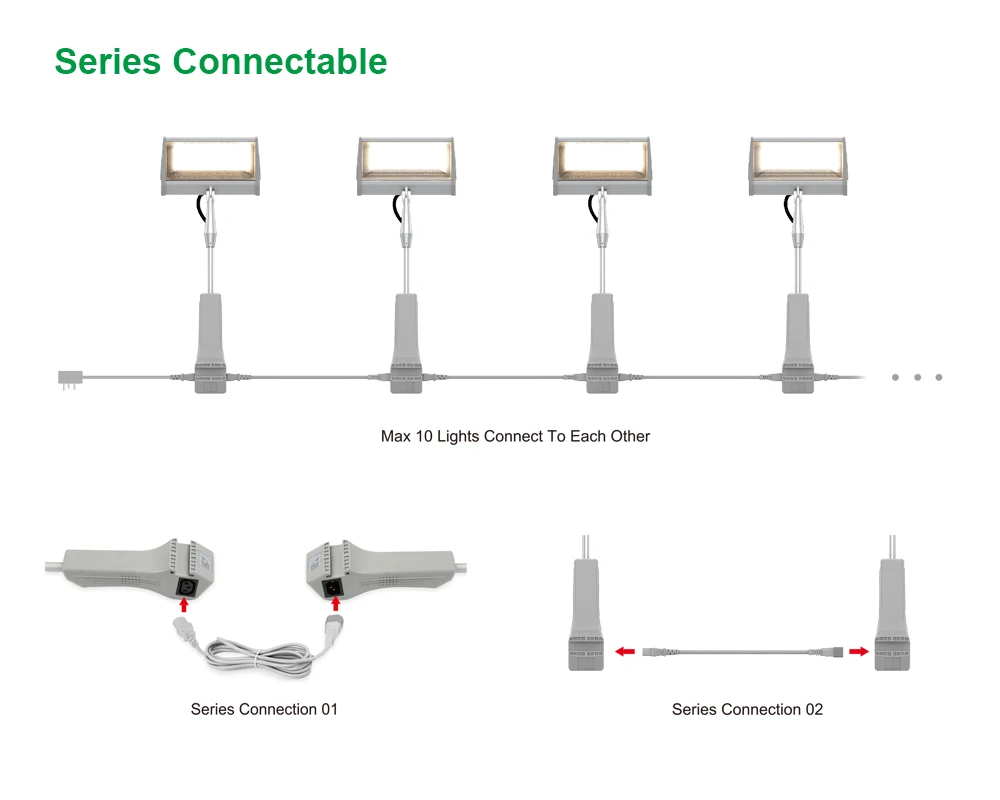 Series Connectable

Max 10 Lights Connect To Each Other

Series Connection 01

Series Connection 02