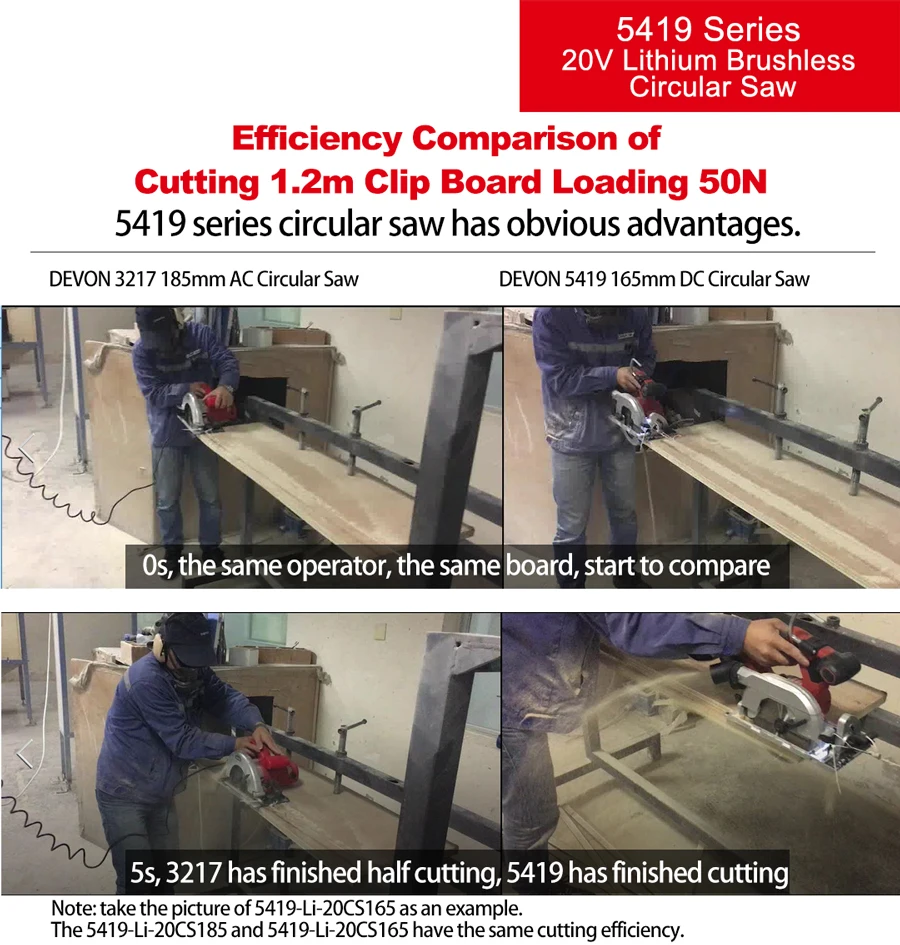 5419 Series
20V Lithium Brushless Circular Saw

Efficiency Comparison of Cutting 1.2m Clip Board Loading 50N

5419 series circular saw has obvious advantages.

DEVON 3217 185mm AC Circular Saw

DEVON 5419 165mm DC Circular Saw

0s, the same operator, the same board, start to compare

5s, 3217 has finished half cutting, 5419 has finished cutting

Note: take the picture of 5419-Li-20CS165 as an example.
The 5419-Li-20CS185 and 5419-Li-20CS165 have the same cutting efficiency.