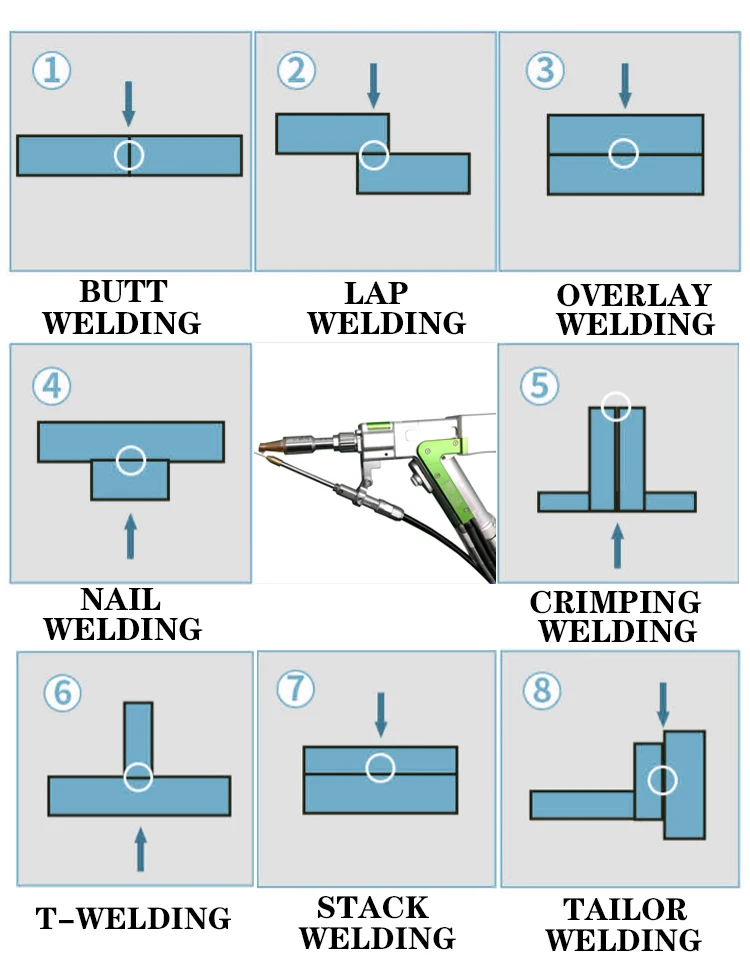 ①

BUTT WELDING

②

LAP WELDING

③

OVERLAY WELDING

④

NAIL WELDING

⑤

CRIMPING WELDING

⑥

T-WELDING

⑦

STACK WELDING

⑧

TAILOR WELDING