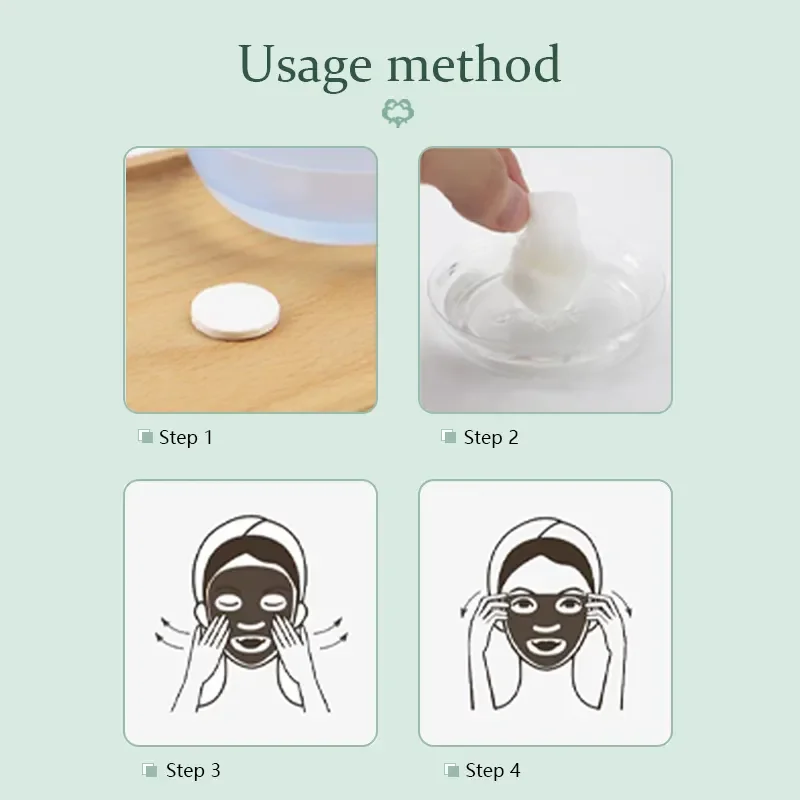 Usage method

Step 1

Step 2

Step 3

Step 4