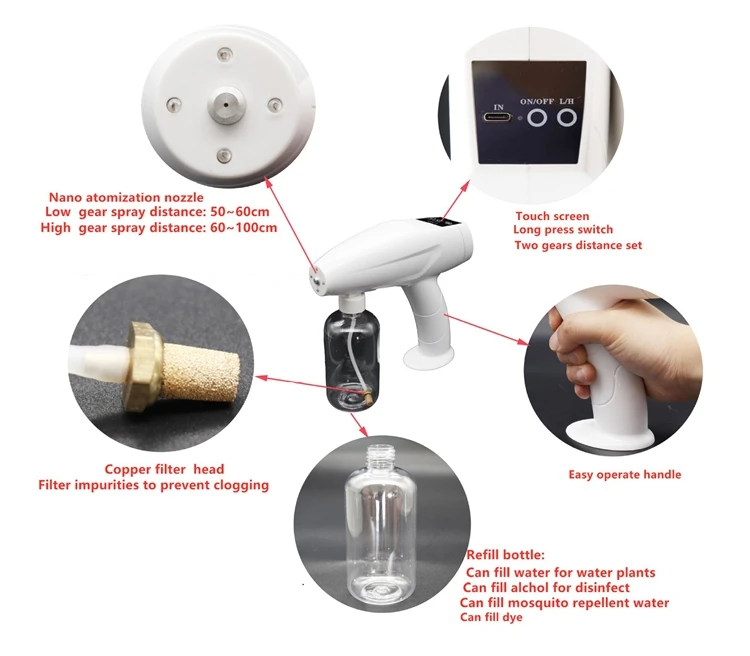 IN ON/OFF L/H

Nano atomization nozzle
Low gear spray distance: 50~60cm
High gear spray distance: 60~100cm

Touch screen
Long press switch
Two gears distance set

Copper filter head
Filter impurities to prevent clogging

Easy operate handle

Refill bottle:
Can fill water for water plants
Can fill alchol for disinfect
Can fill mosquito repellent water
Can fill dye