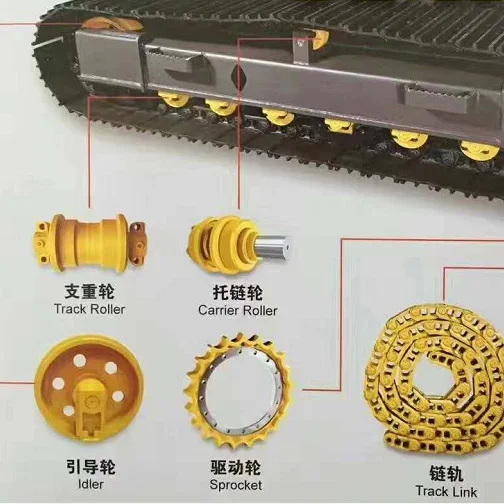 支重轮
Track Roller

托链轮
Carrier Roller

引导轮
Idler

驱动轮
Sprocket

链轨
Track Link