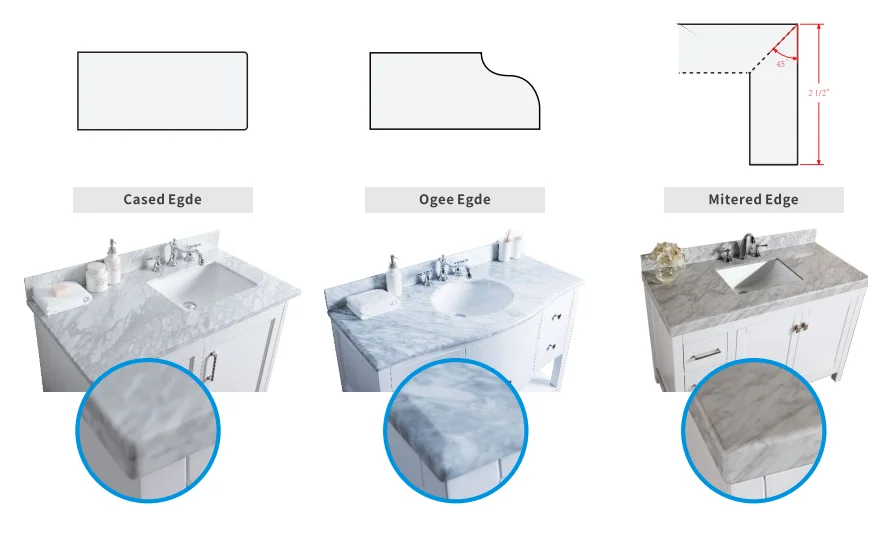 45°

2 1/2"

Cased Egde

Ogee Egde

Mitered Edge