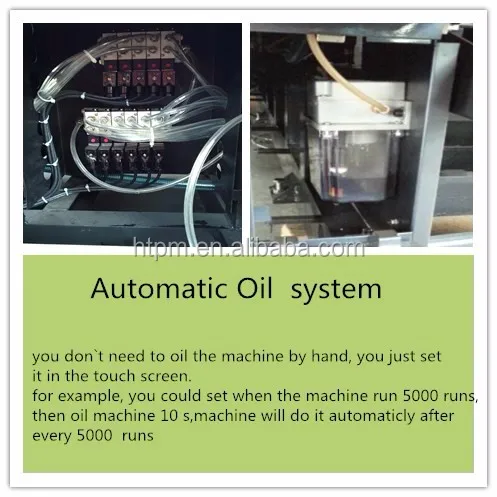 htpm.en.alibaba.com

Automatic Oil system

you don`t need to oil the machine by hand, you just set it in the touch screen.
for example, you could set when the machine run 5000 runs, then oil machine 10 s,machine will do it automaticly after every 5000 runs