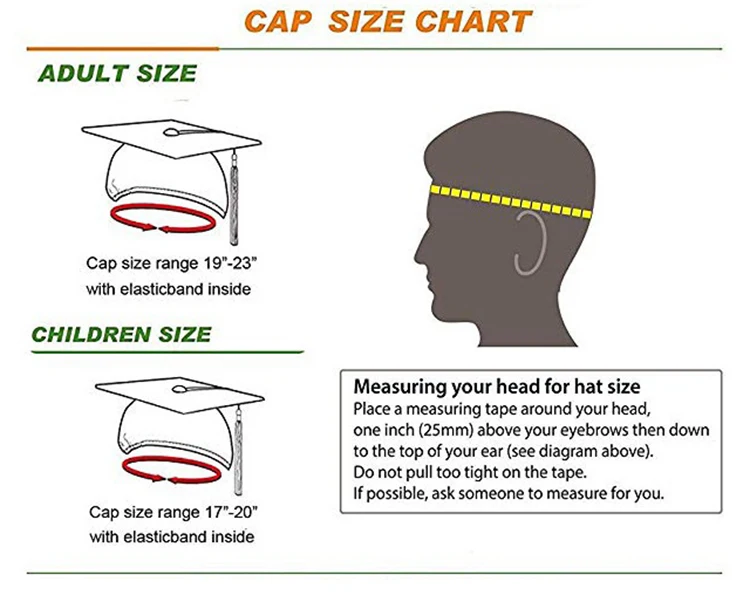 CAP SIZE CHART

ADULT SIZE

Cap size range 19"-23"
with elasticband inside

CHILDREN SIZE

Cap size range 17"-20"
with elasticband inside

Measuring your head for hat size
Place a measuring tape around your head, one inch (25mm) above your eyebrows then down to the top of your ear (see diagram above).
Do not pull too tight on the tape.
If possible, ask someone to measure for you.